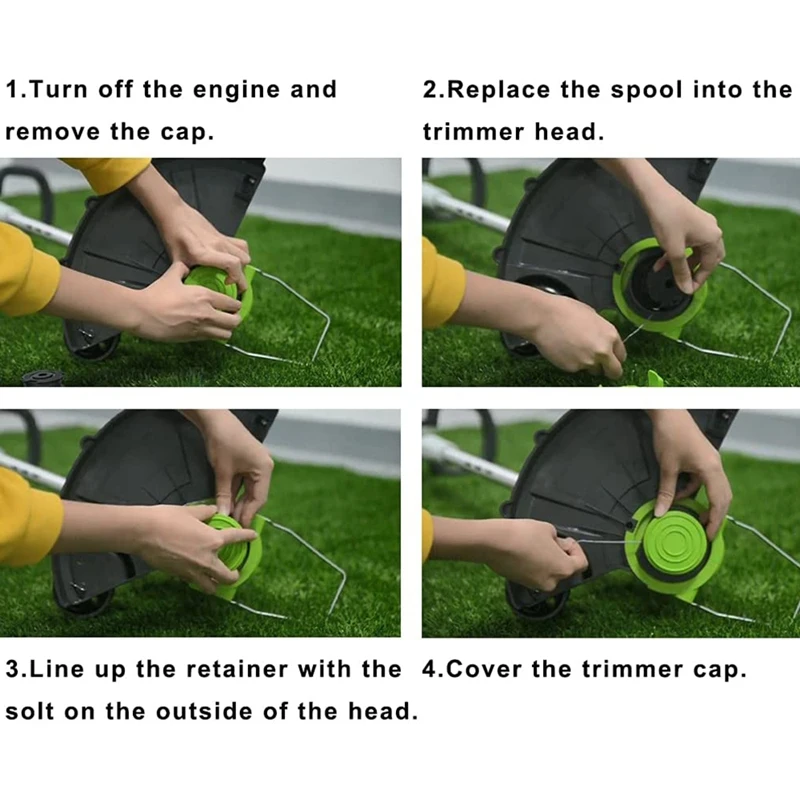 1.Turn off the engine and remove the cap.

2.Replace the spool into the trimmer head.

3.Line up the retainer with the solt on the outside of the head.

4.Cover the trimmer cap.