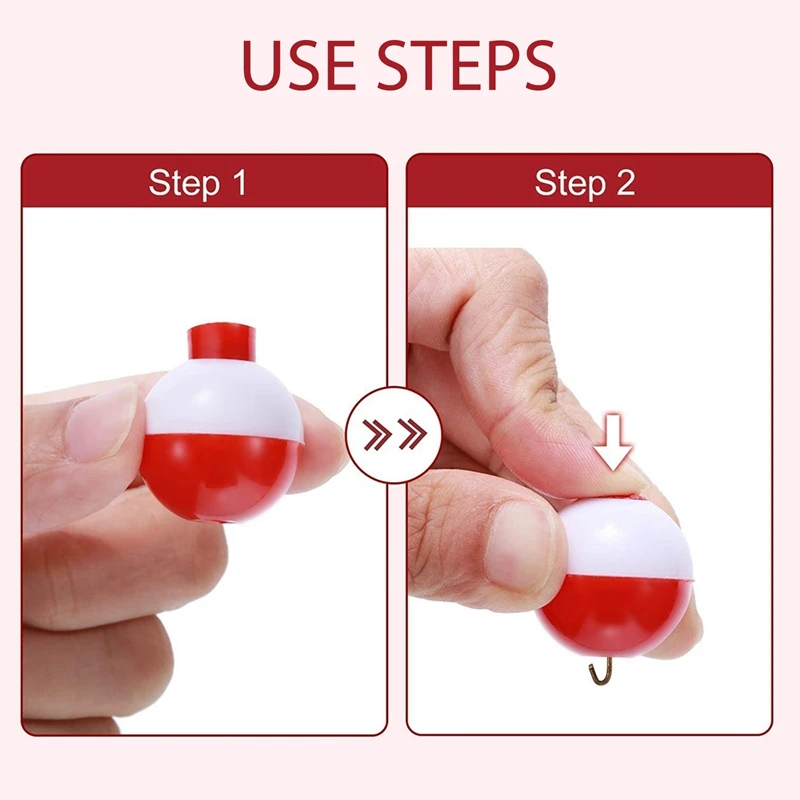 USE STEPS

Step 1

Step 2