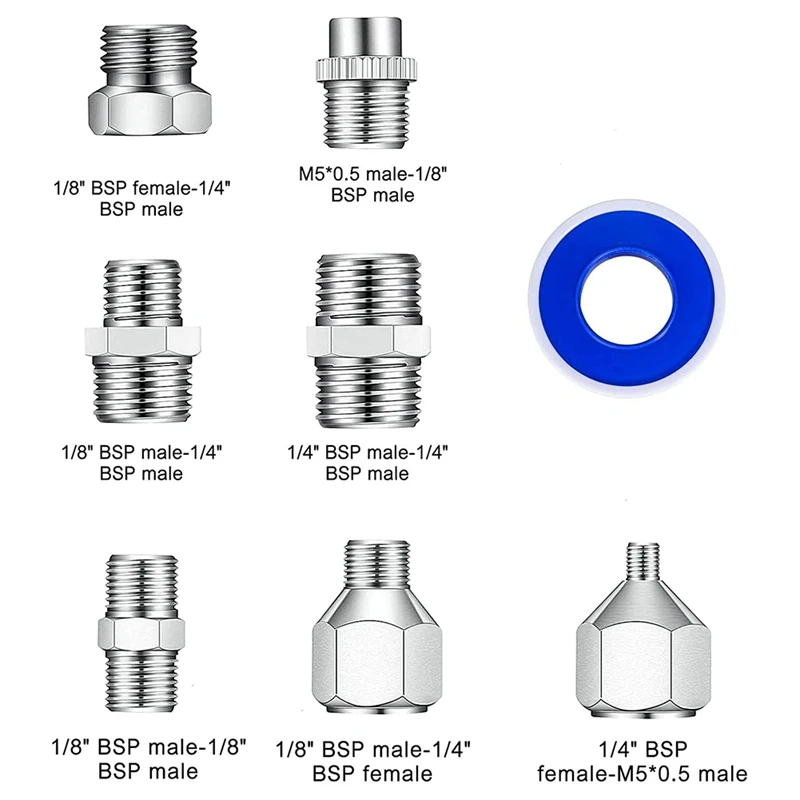 1/8" BSP female-1/4" BSP male

M5*0.5 male-1/8" BSP male

1/8" BSP male-1/4" BSP male

1/4" BSP male-1/4" BSP male

1/8" BSP male-1/8" BSP male

1/8" BSP male-1/4" BSP female

1/4" BSP female-M5*0.5 male