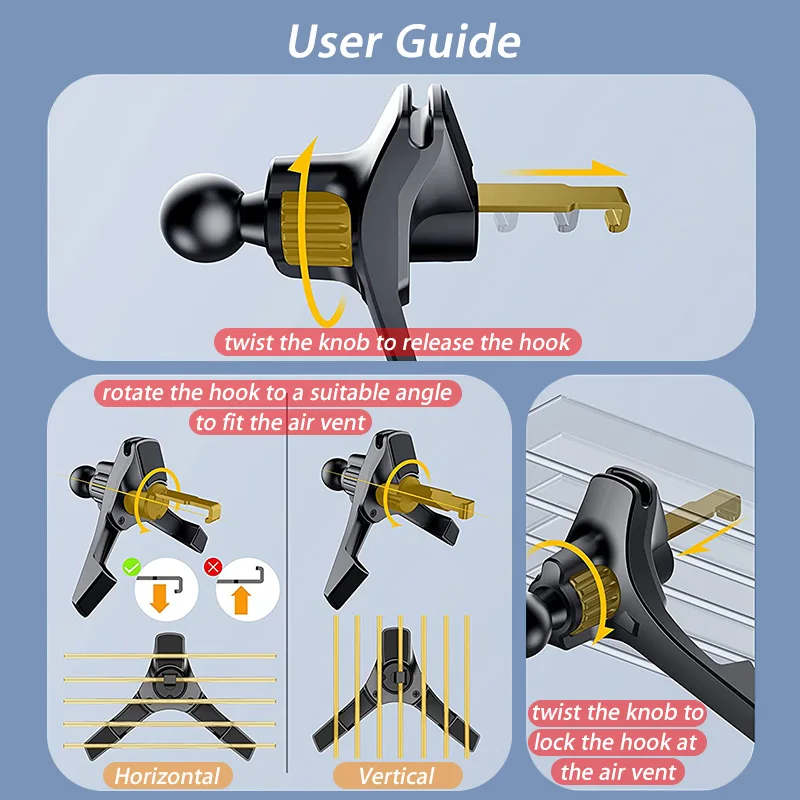 User Guide

twist the knob to release the hook

rotate the hook to a suitable angle to fit the air vent

Horizontal

Vertical

twist the knob to lock the hook at the air vent