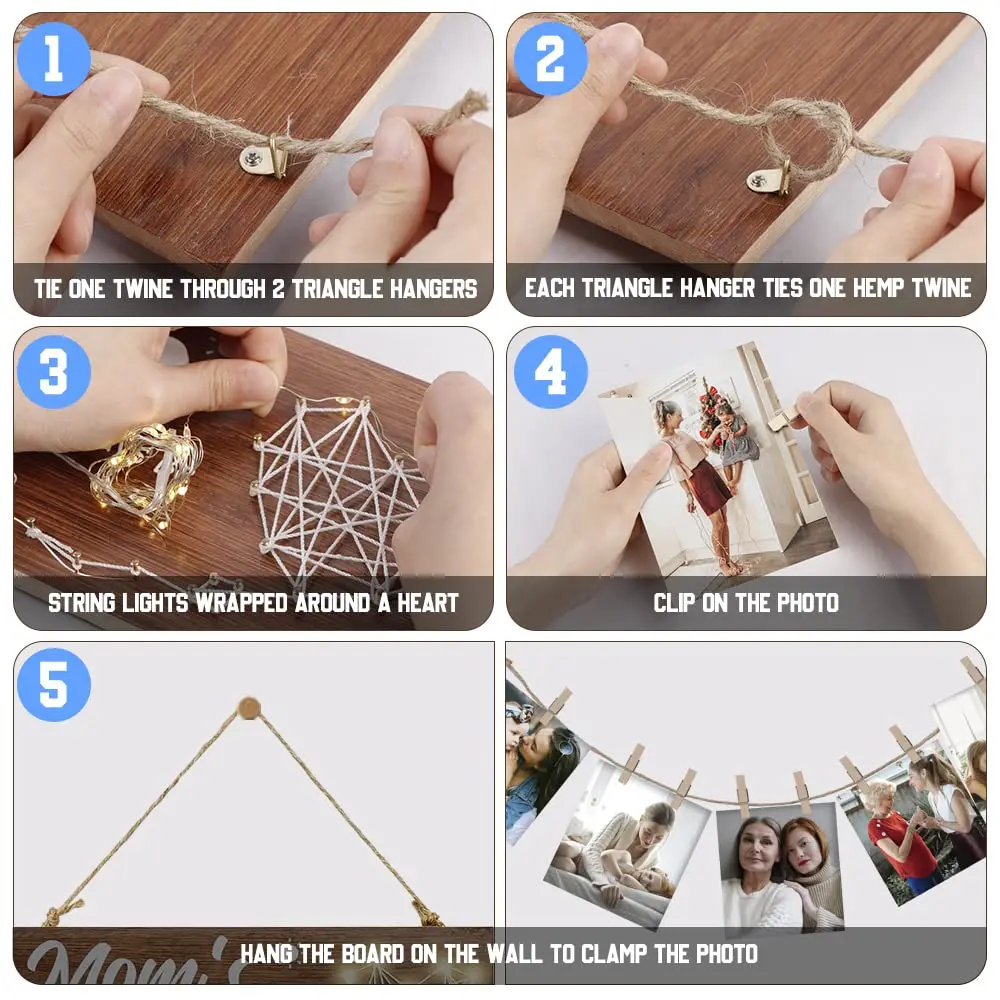 1
TIE ONE TWINE THROUGH 2 TRIANGLE HANGERS

2
EACH TRIANGLE HANGER TIES ONE HEMP TWINE

3
STRING LIGHTS WRAPPED AROUND A HEART

4
CLIP ON THE PHOTO

5
Mom's
HANG THE BOARD ON THE WALL TO CLAMP THE PHOTO