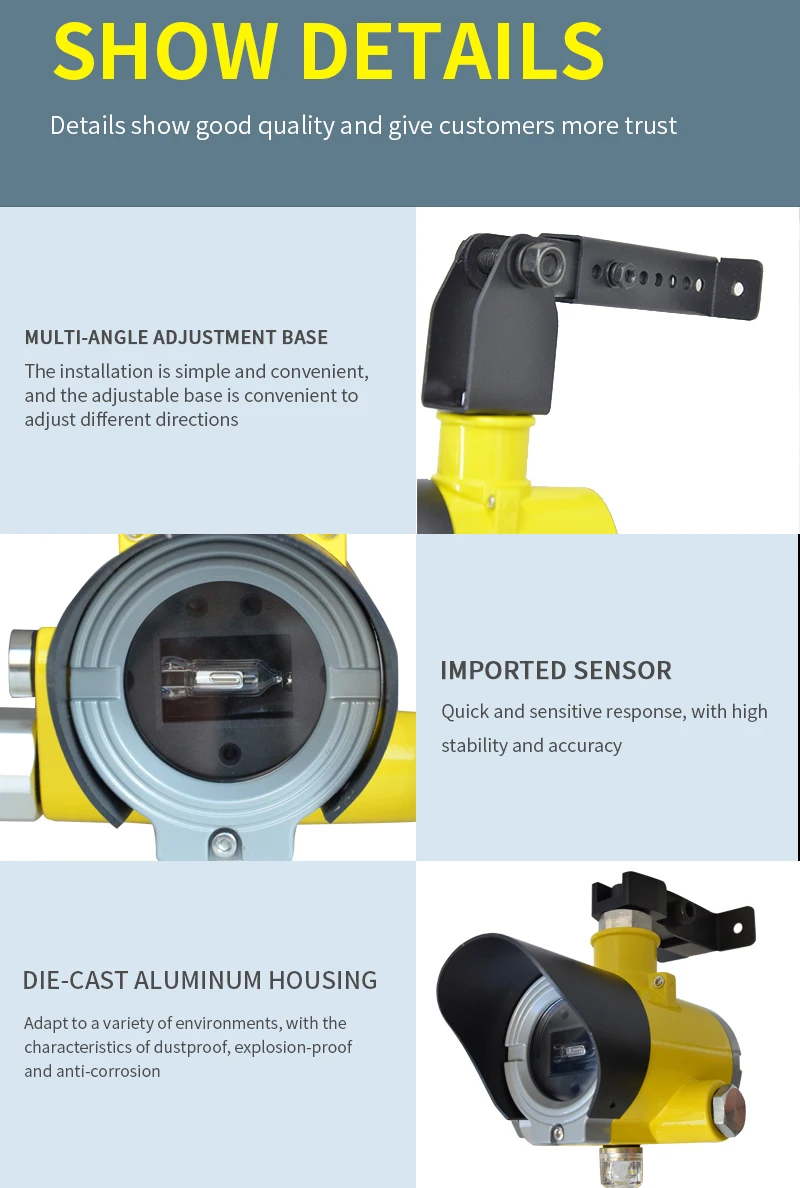 SHOW DETAILS

Details show good quality and give customers more trust

MULTI-ANGLE ADJUSTMENT BASE

The installation is simple and convenient, and the adjustable base is convenient to adjust different directions

IMPORTED SENSOR

Quick and sensitive response, with high stability and accuracy

DIE-CAST ALUMINUM HOUSING

Adapt to a variety of environments, with the characteristics of dustproof, explosion-proof and anti-corrosion