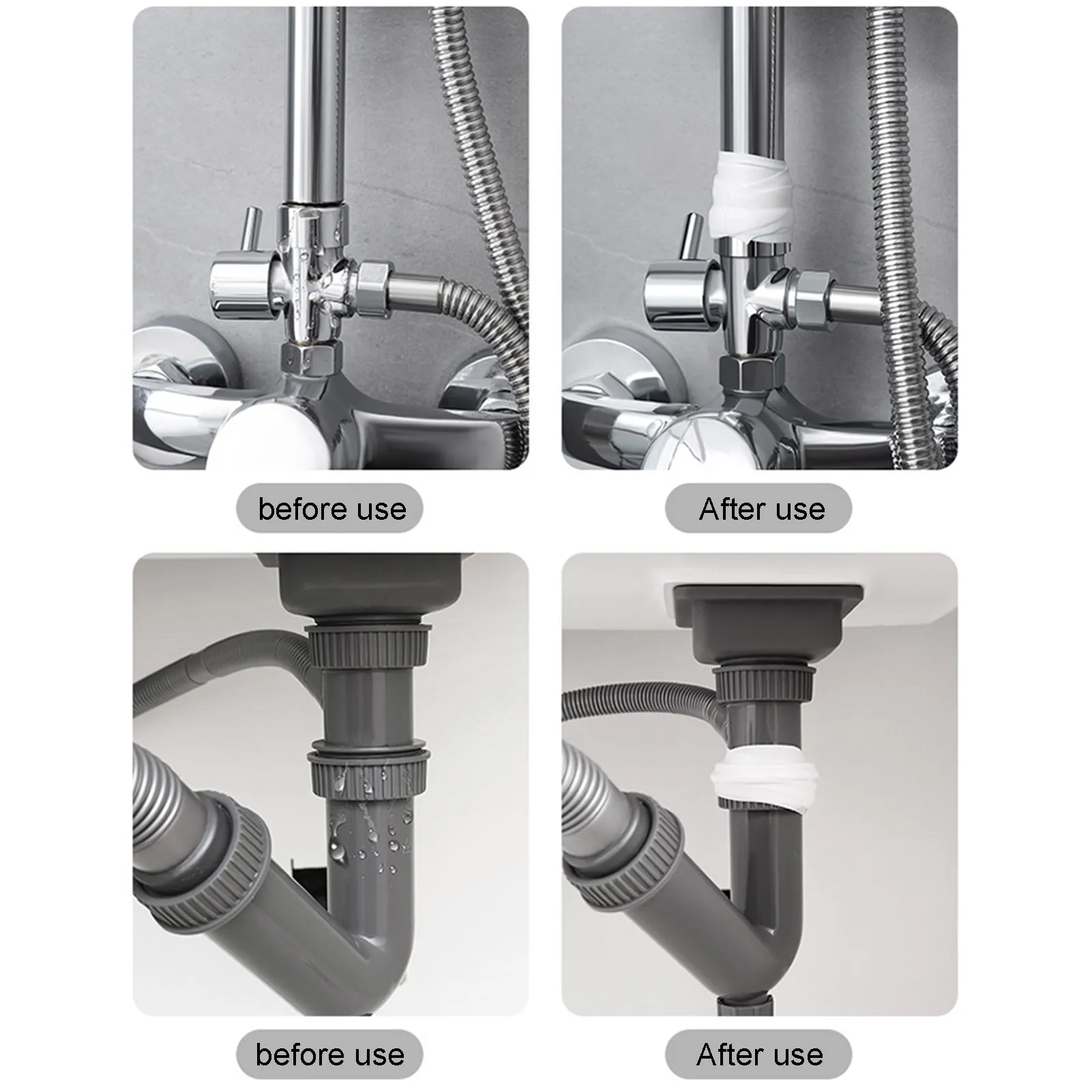 before use

After use

before use

After use