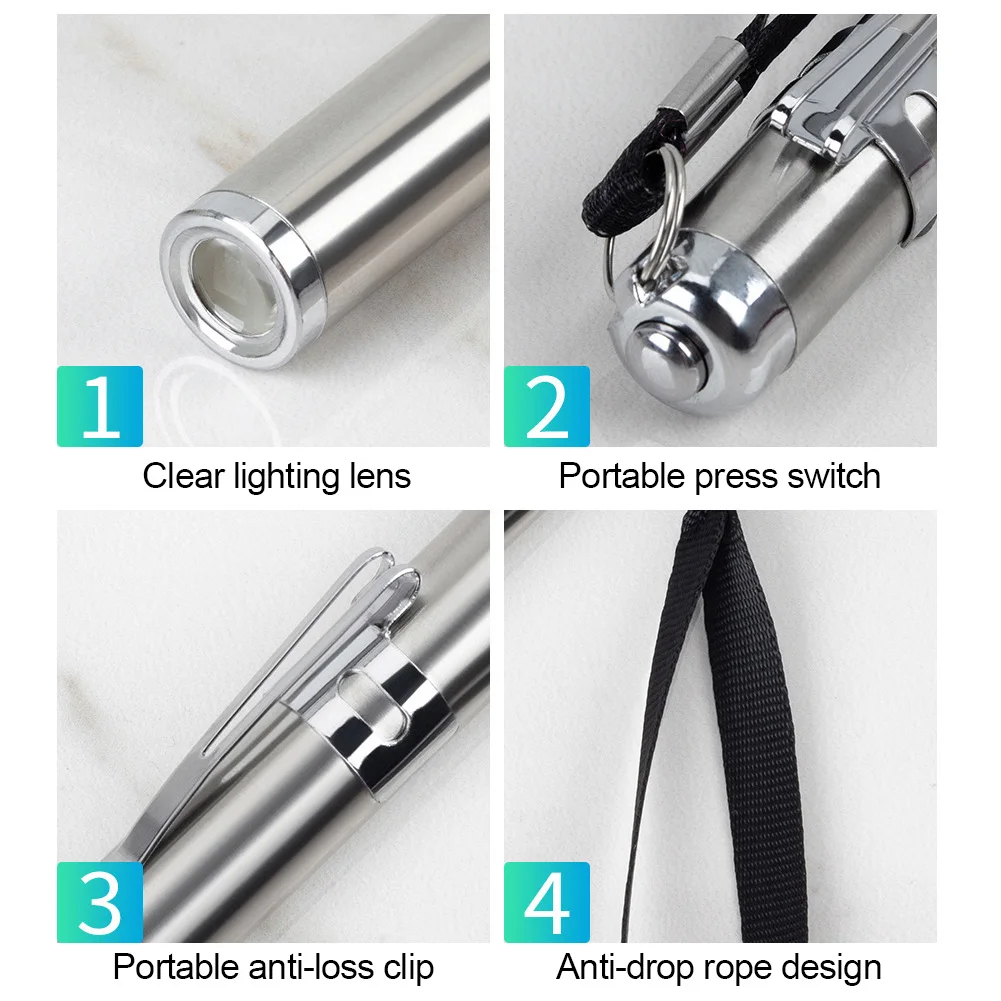 1
Clear lighting lens

2
Portable press switch

3
Portable anti-loss clip

4
Anti-drop rope design