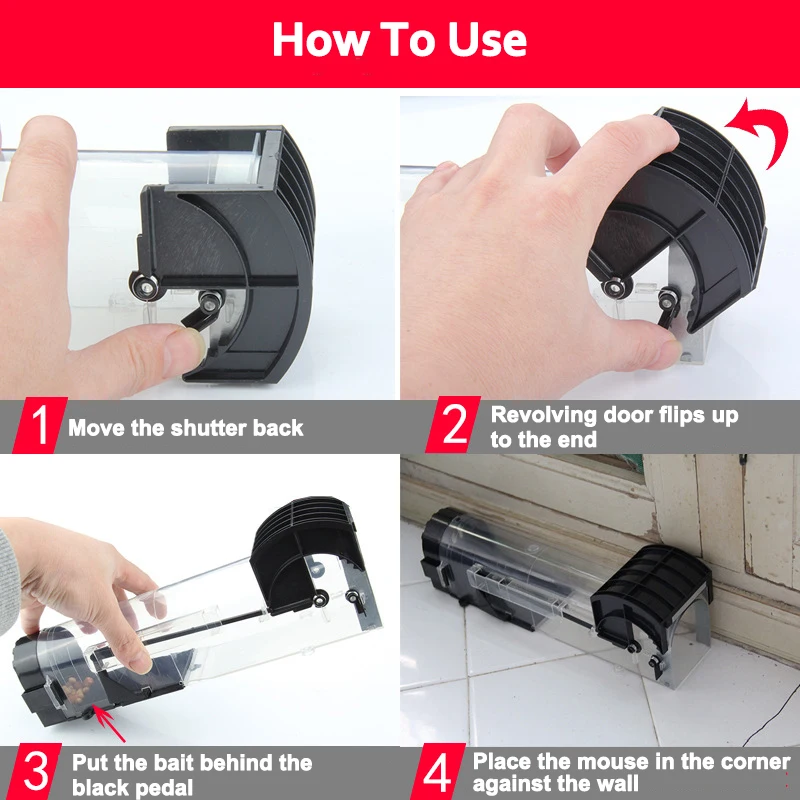 How To Use

1 Move the shutter back

2 Revolving door flips up to the end

3 Put the bait behind the black pedal

4 Place the mouse in the corner against the wall