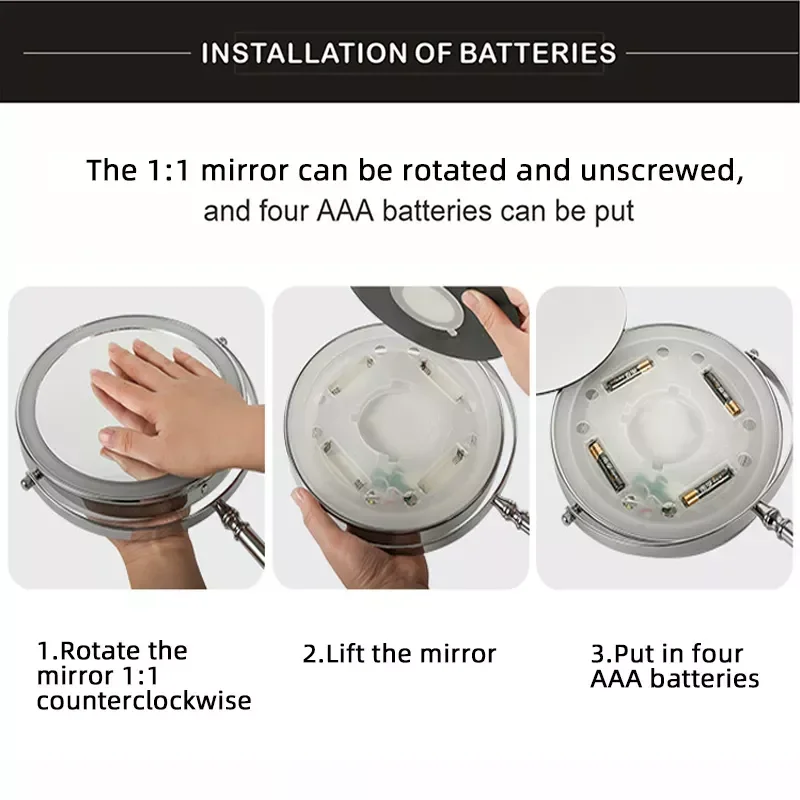 INSTALLATION OF BATTERIES

The 1:1 mirror can be rotated and unscrewed, and four AAA batteries can be put

1.Rotate the mirror 1:1 counterclockwise

2.Lift the mirror

3.Put in four AAA batteries