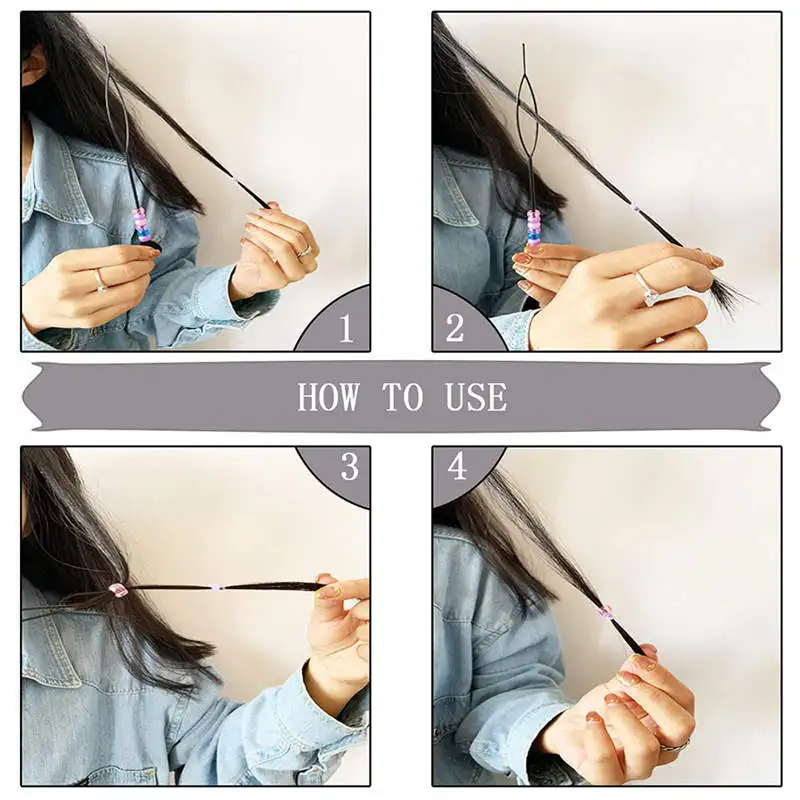 1

2

HOW TO USE

3

4