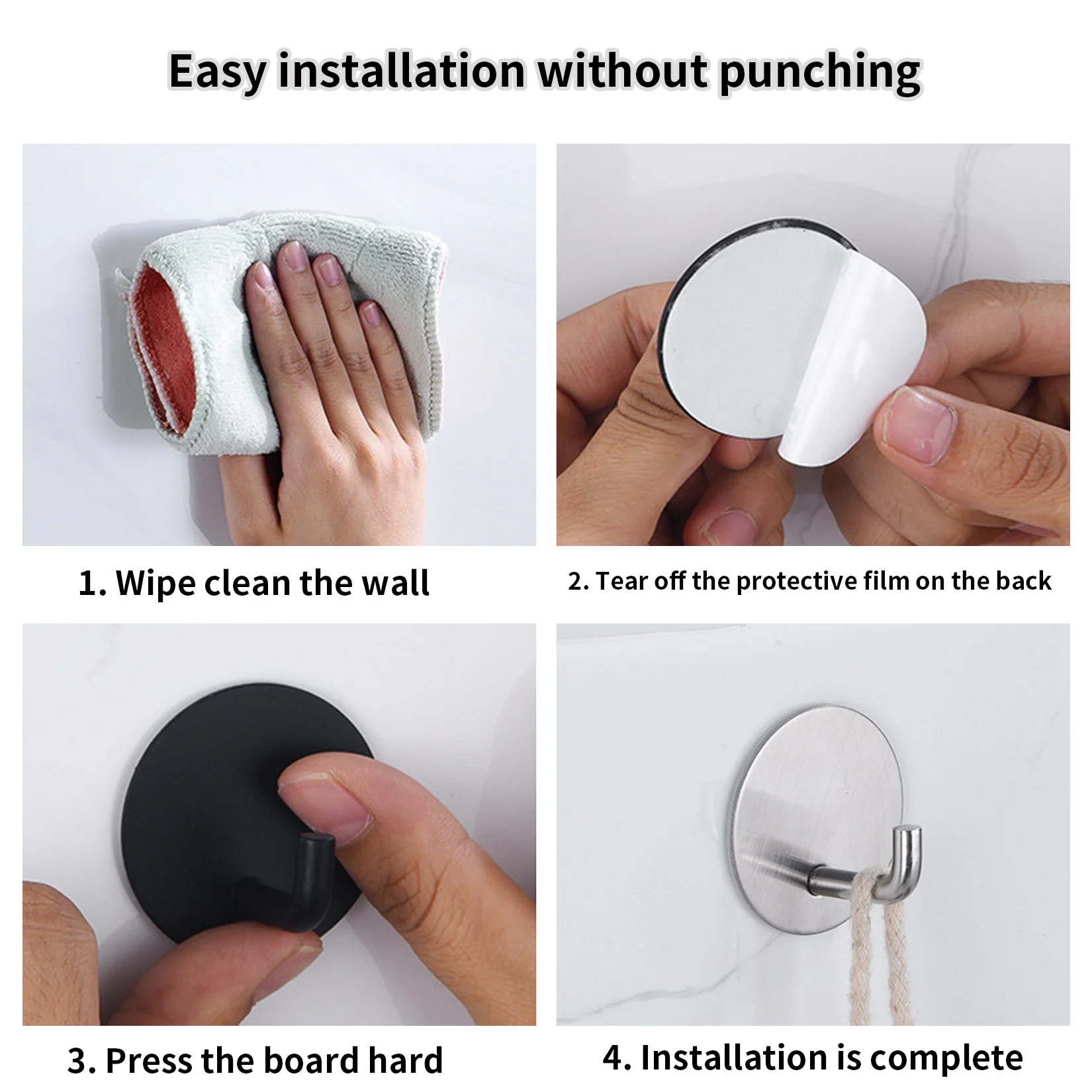 Easy installation without punching

1. Wipe clean the wall

2. Tear off the protective film on the back

3. Press the board hard

4. Installation is complete