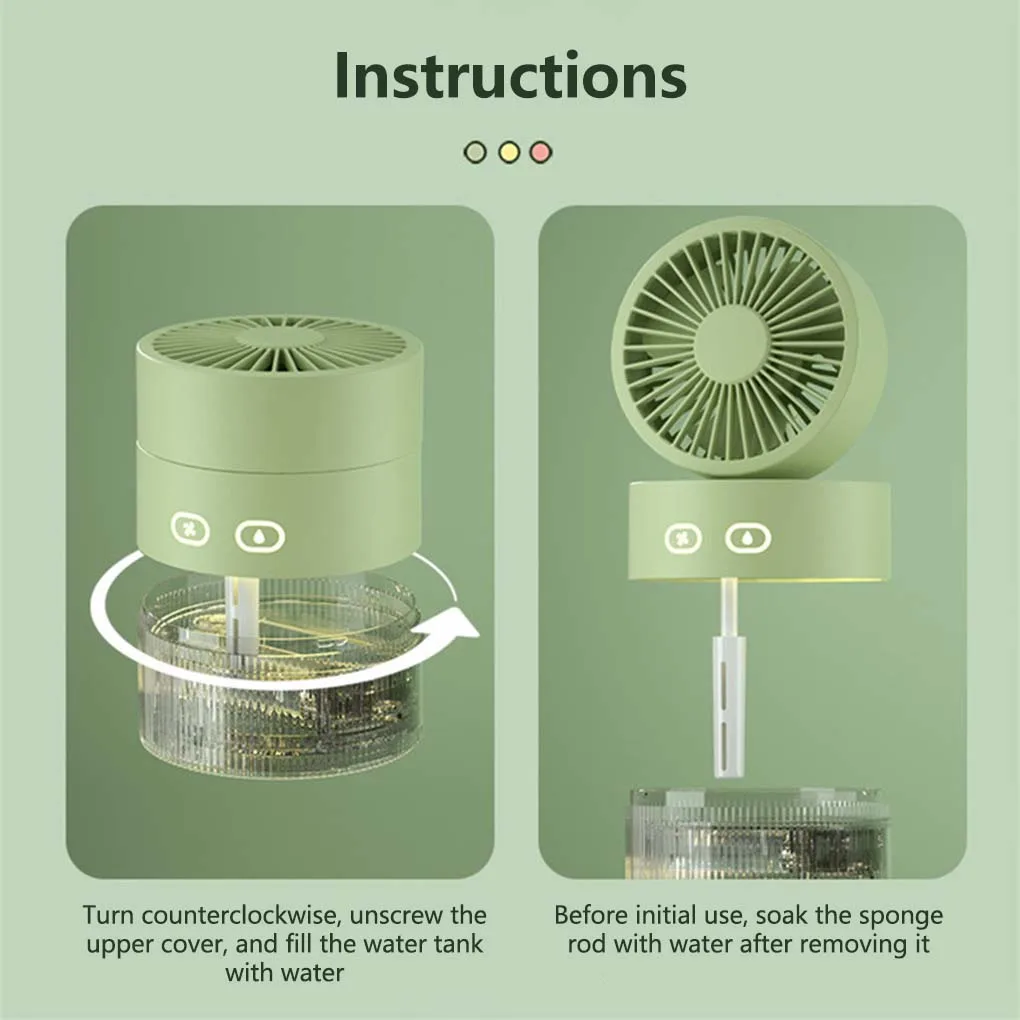 Instructions

Turn counterclockwise, unscrew the upper cover, and fill the water tank with water

Before initial use, soak the sponge rod with water after removing it