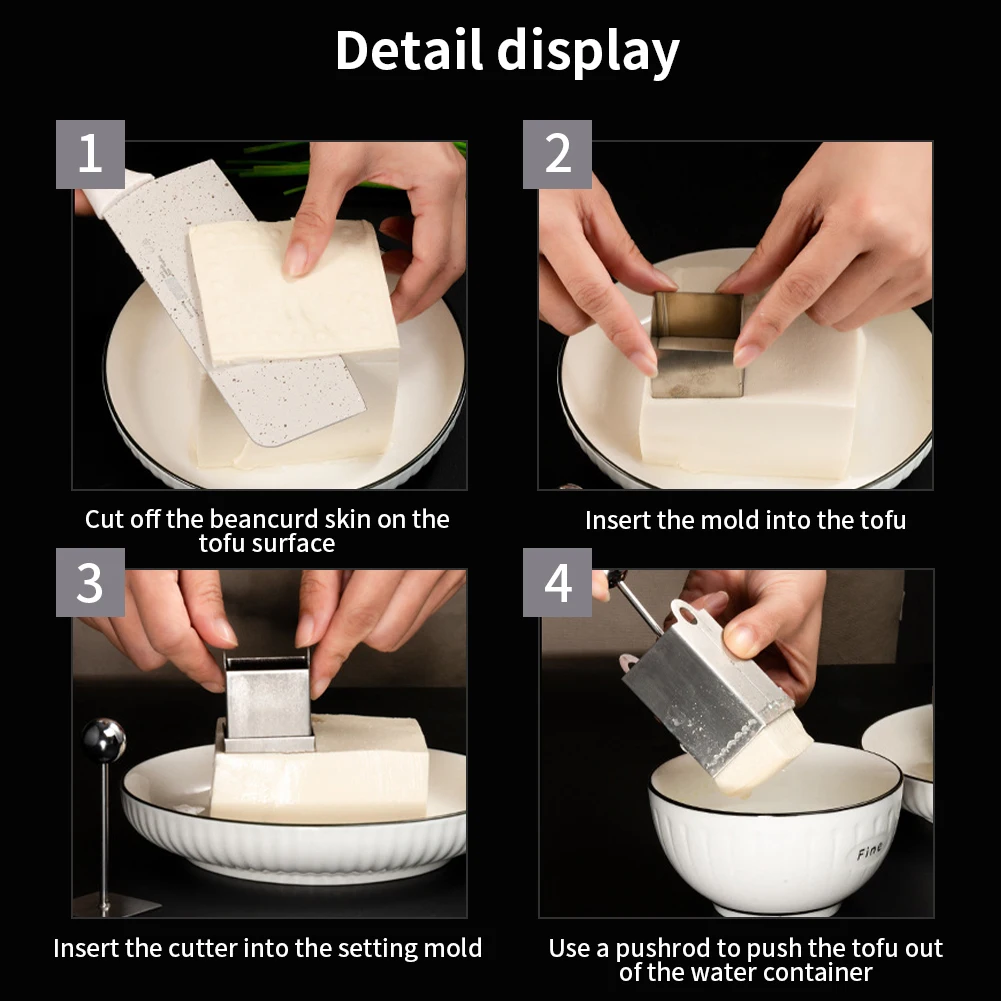 Detail display

1

Cut off the beancurd skin on the tofu surface

2

Insert the mold into the tofu

3

Insert the cutter into the setting mold

4

Fine

Use a pushrod to push the tofu out of the water container