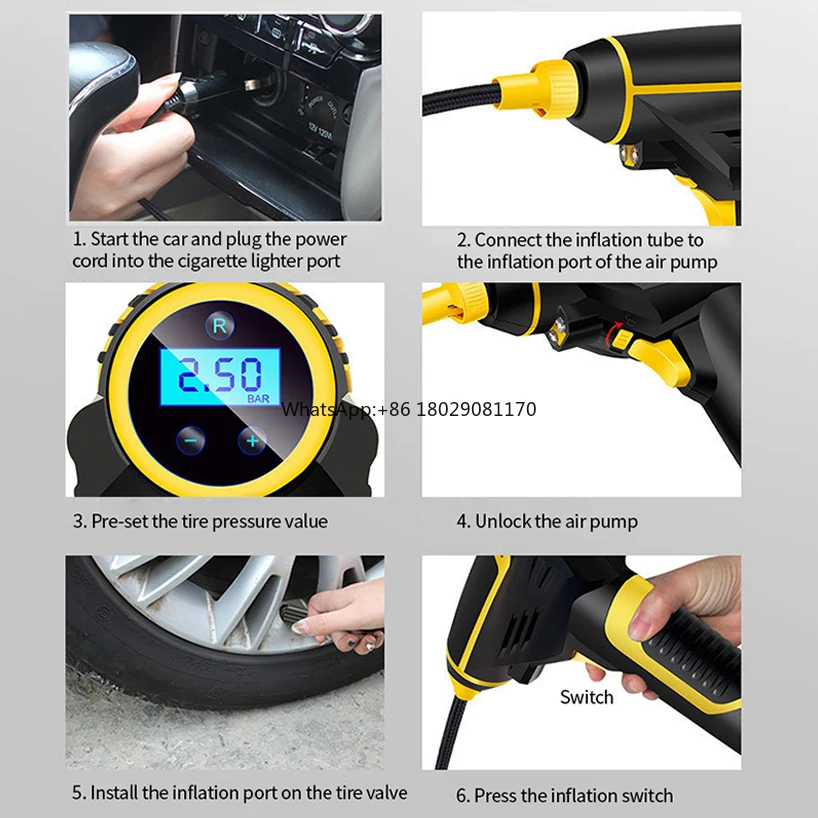 12V 120W

1. Start the car and plug the power cord into the cigarette lighter port

2. Connect the inflation tube to the inflation port of the air pump

R

2.50

BAR

−

+

WhatsApp:+86 18029081170

3. Pre-set the tire pressure value

4. Unlock the air pump

Switch

5. Install the inflation port on the tire valve

6. Press the inflation switch