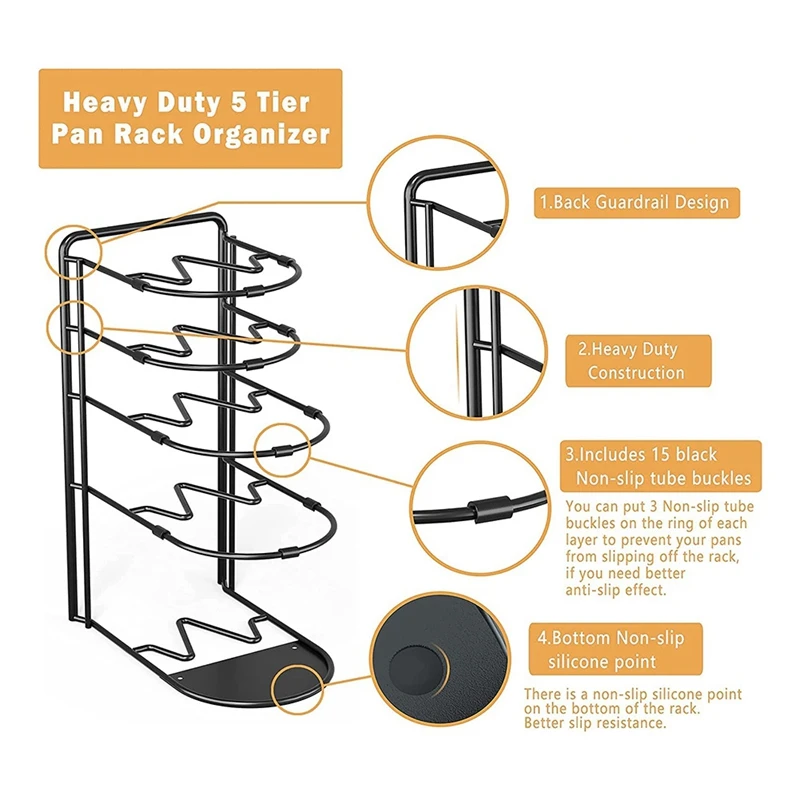 Heavy Duty 5 Tier Pan Rack Organizer

1.Back Guardrail Design

2.Heavy Duty Construction

3.Includes 15 black Non-slip tube buckles

You can put 3 Non-slip tube buckles on the ring of each layer to prevent your pans from slipping off the rack, if you need better anti-slip effect.

4.Bottom Non-slip silicone point

There is a non-slip silicone point on the bottom of the rack. Better slip resistance.