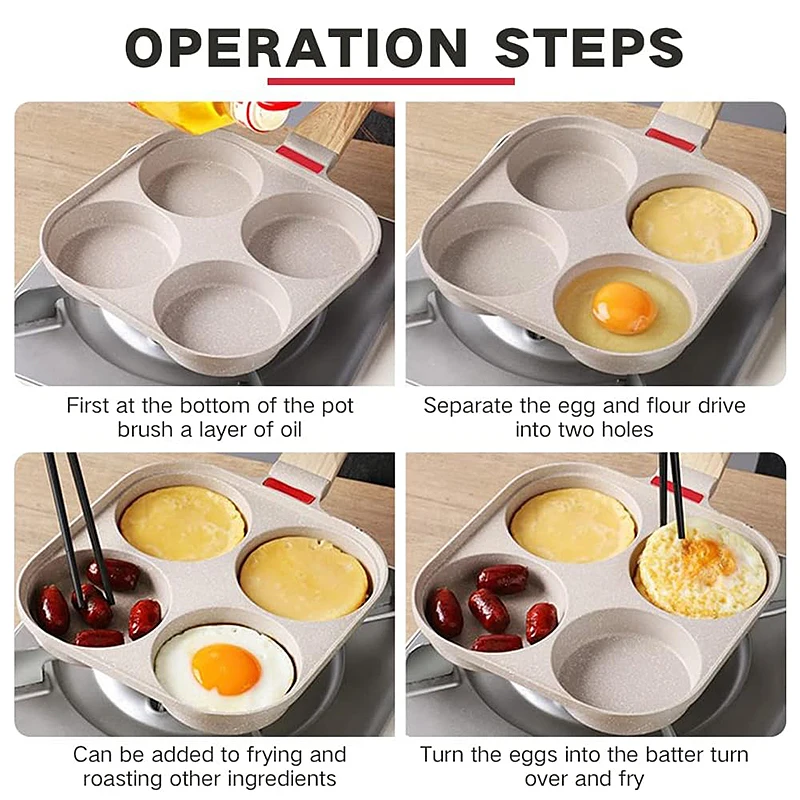 OPERATION STEPS

First at the bottom of the pot brush a layer of oil

Separate the egg and flour drive into two holes

Can be added to frying and roasting other ingredients

Turn the eggs into the batter turn over and fry