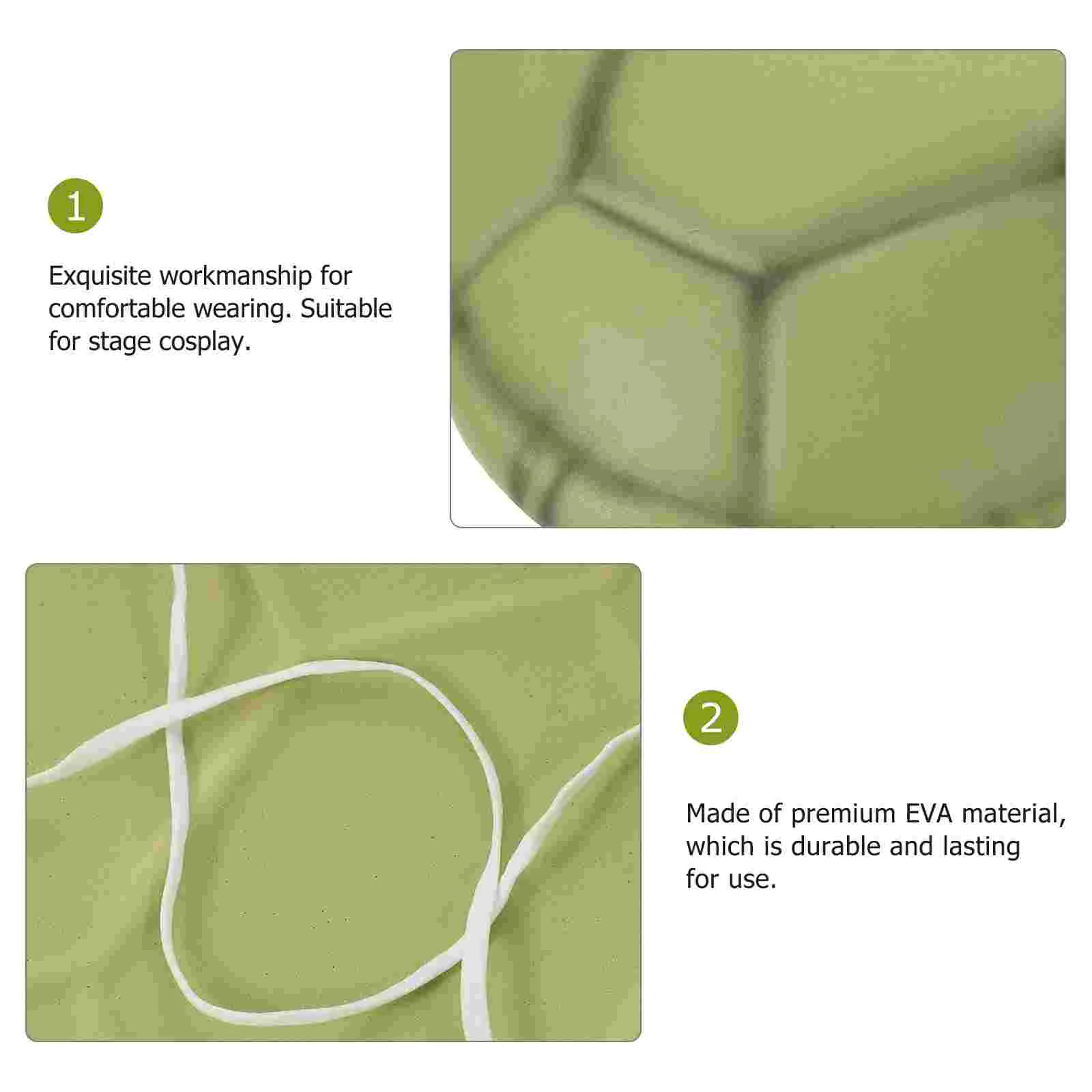 1

Exquisite workmanship for comfortable wearing. Suitable for stage cosplay.

2

Made of premium EVA material, which is durable and lasting for use.