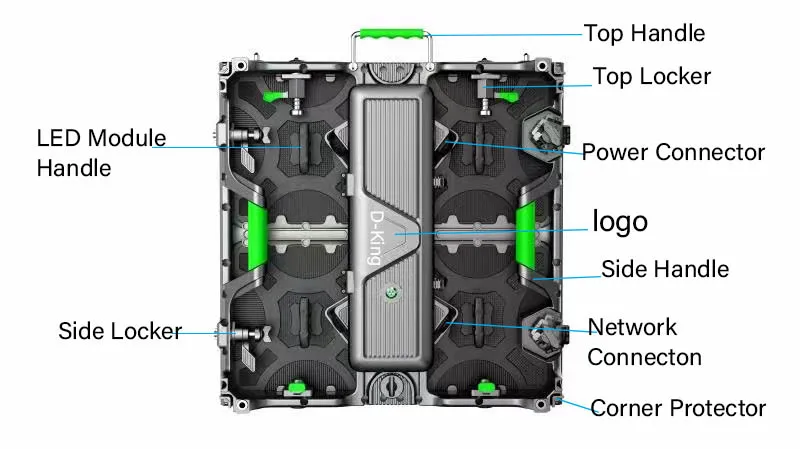 Top Handle
Top Locker
LED Module Handle
Power Connector
D-King
logo
Side Handle
Side Locker
Network Connecton
Corner Protector