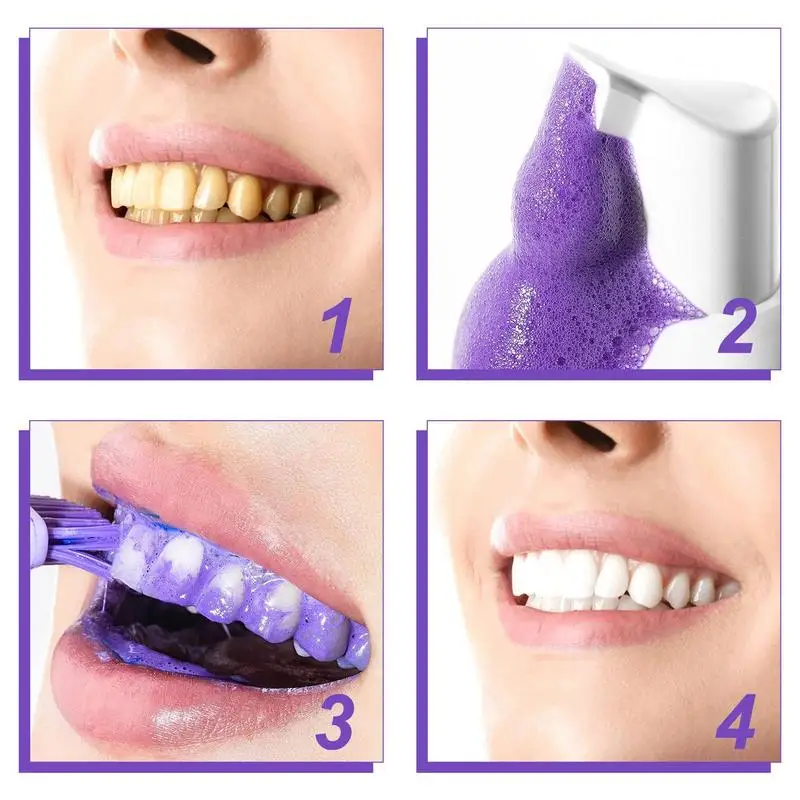 1

2

3

4