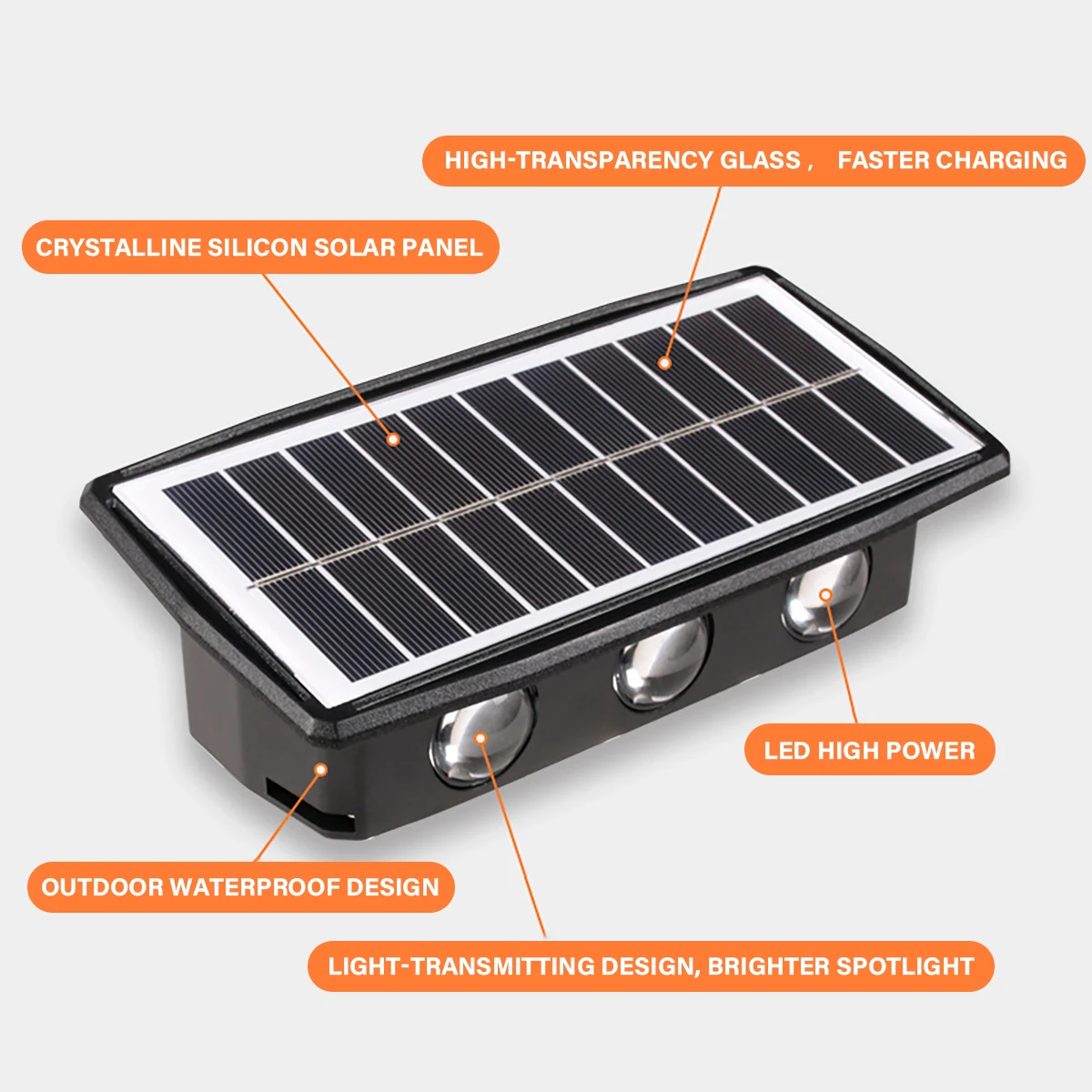 HIGH-TRANSPARENCY GLASS , FASTER CHARGING

CRYSTALLINE SILICON SOLAR PANEL

LED HIGH POWER

OUTDOOR WATERPROOF DESIGN

LIGHT-TRANSMITTING DESIGN, BRIGHTER SPOTLIGHT