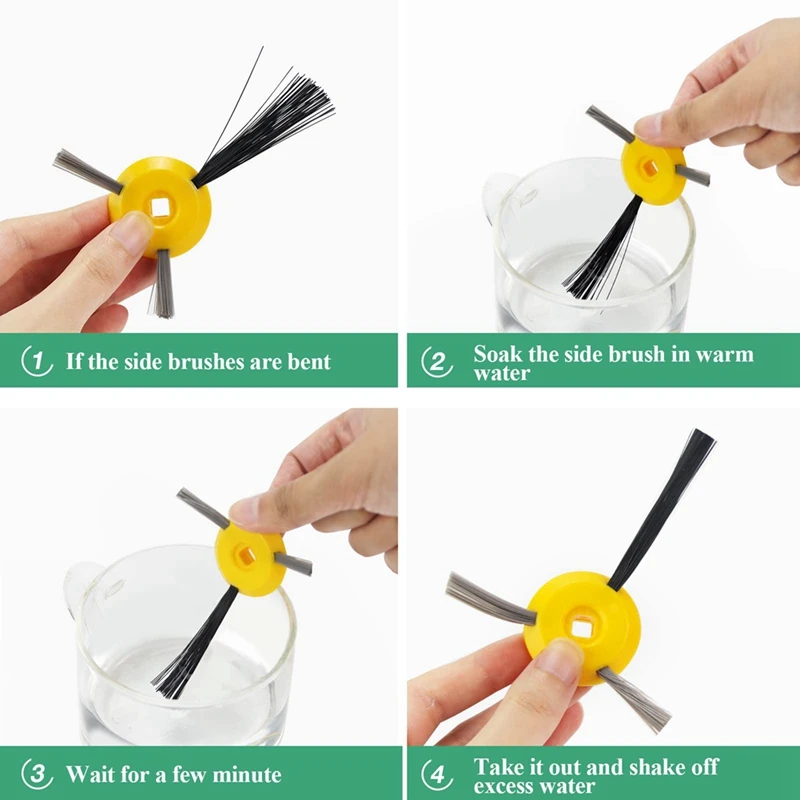 1 If the side brushes are bent

2 Soak the side brush in warm water

3 Wait for a few minute

4 Take it out and shake off excess water