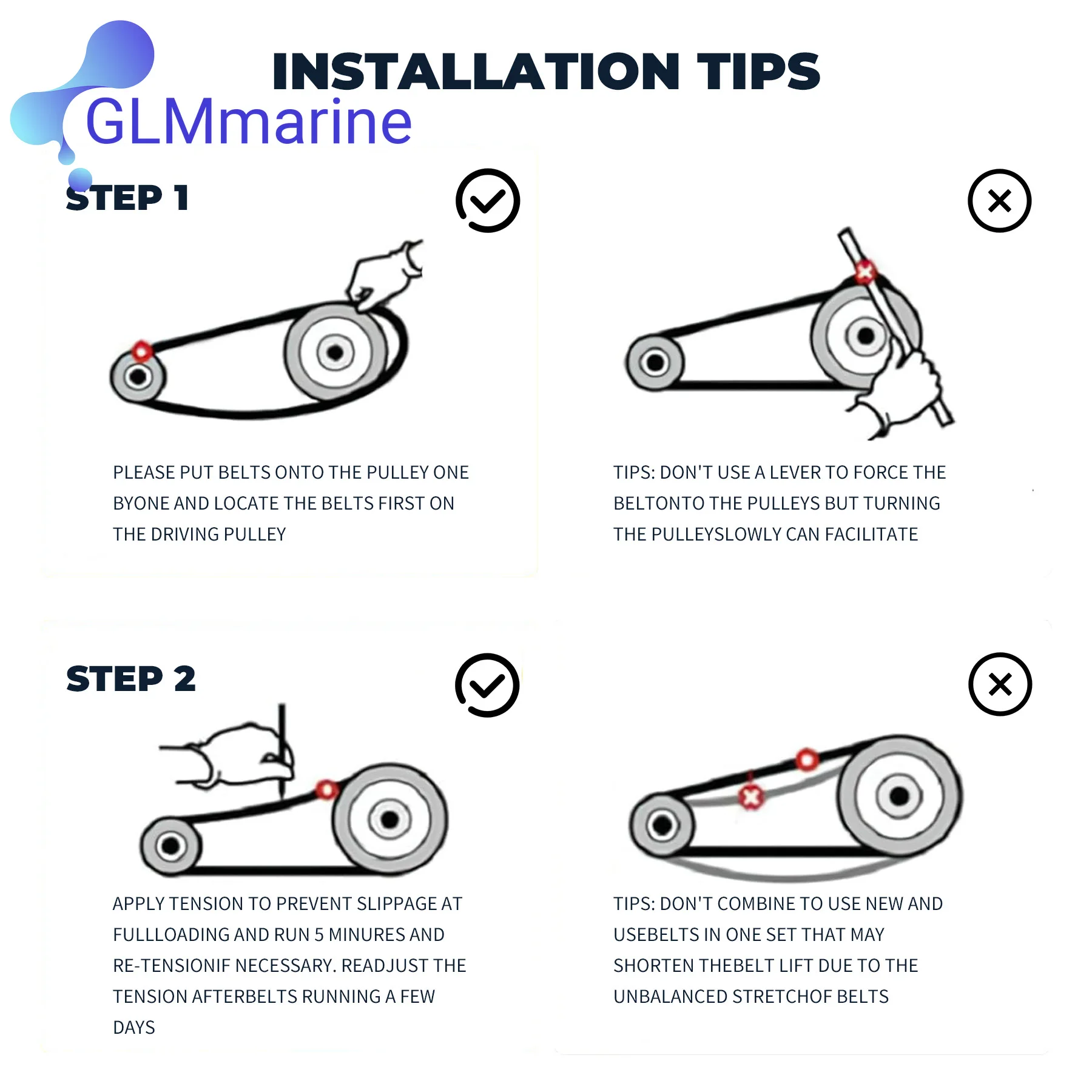 INSTALLATION TIPS

GLMmarine

STEP 1

PLEASE PUT BELTS ONTO THE PULLEY ONE BYONE AND LOCATE THE BELTS FIRST ON THE DRIVING PULLEY

TIPS: DON'T USE A LEVER TO FORCE THE BELTONTO THE PULLEYS BUT TURNING THE PULLEYSLOWLY CAN FACILITATE

STEP 2

APPLY TENSION TO PREVENT SLIPPAGE AT FULLLOADING AND RUN 5 MINURES AND RE-TENSIONIF NECESSARY. READJUST THE TENSION AFTERBELTS RUNNING A FEW DAYS

TIPS: DON'T COMBINE TO USE NEW AND USEBELTS IN ONE SET THAT MAY SHORTEN THEBELT LIFT DUE TO THE UNBALANCED STRETCHOF BELTS