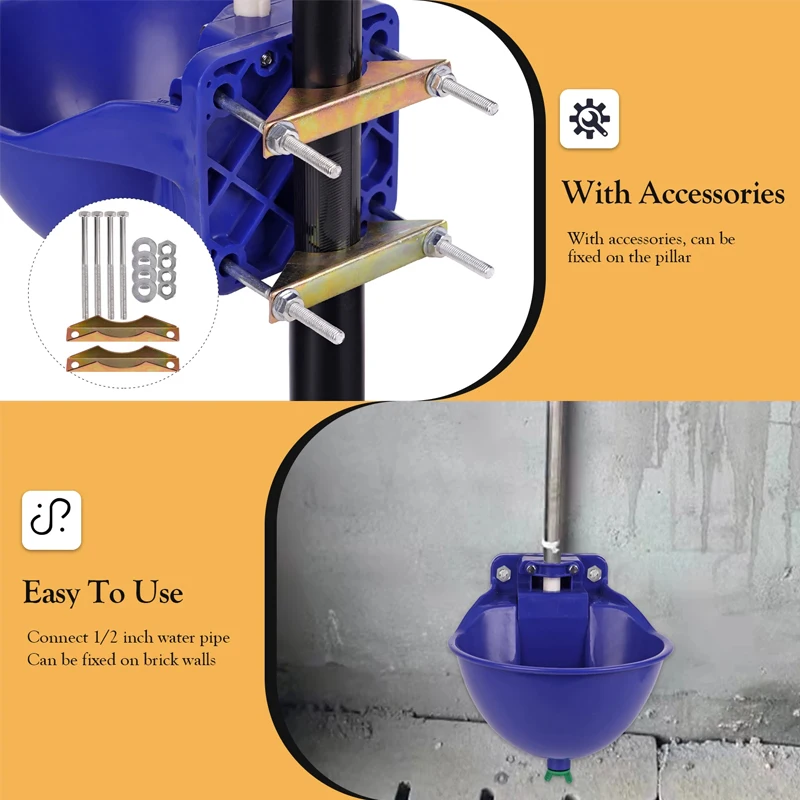 With Accessories

With accessories, can be fixed on the pillar

Easy To Use

Connect 1/2 inch water pipe
Can be fixed on brick walls