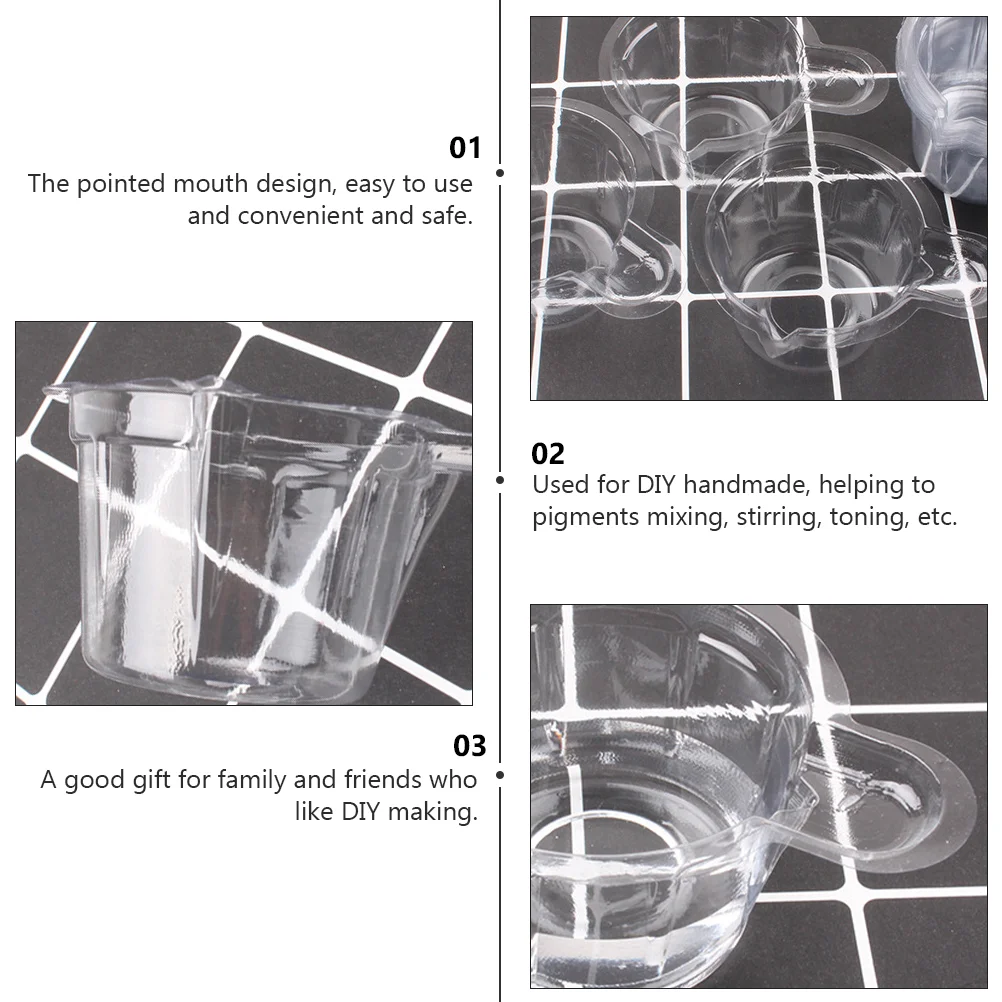 01
The pointed mouth design, easy to use and convenient and safe.

02
Used for DIY handmade, helping to pigments mixing, stirring, toning, etc.

03
A good gift for family and friends who like DIY making.