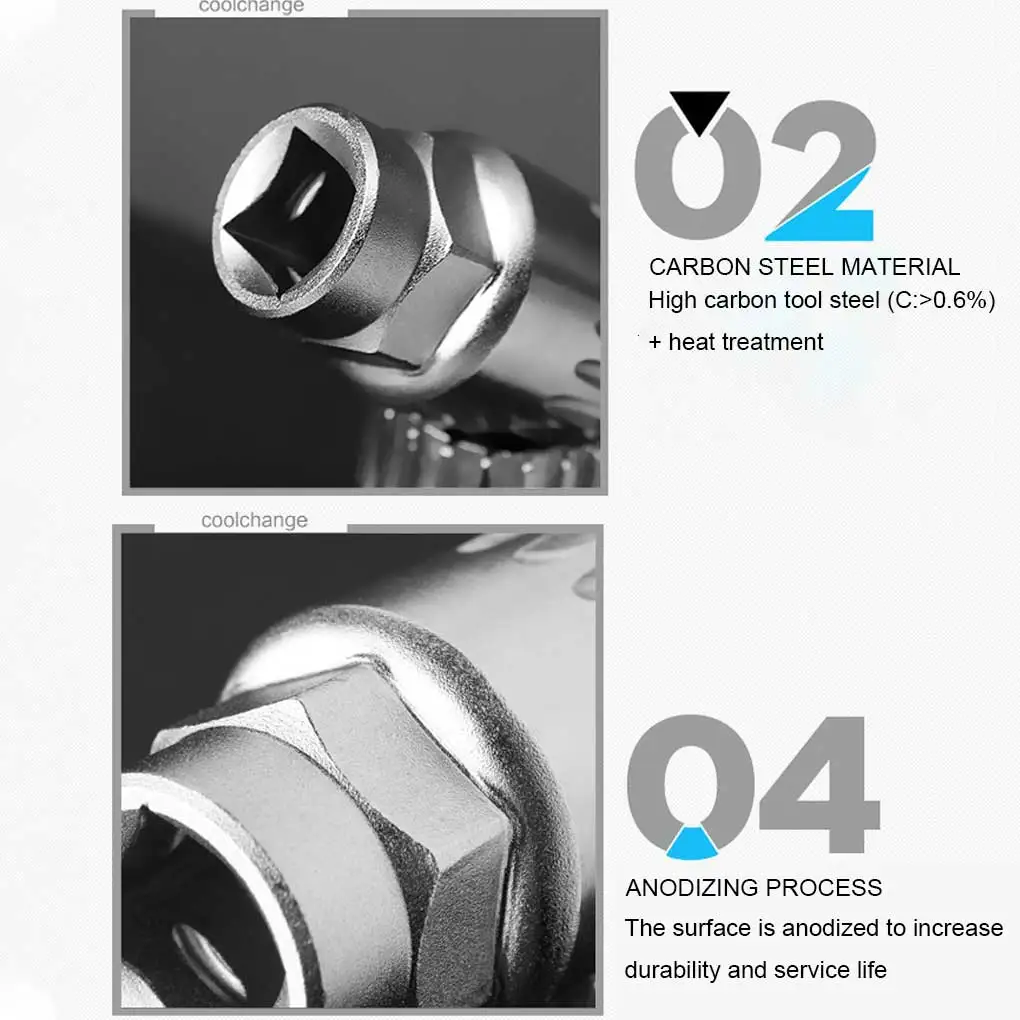 coolchange

02

CARBON STEEL MATERIAL
High carbon tool steel (C:>0.6%)
+ heat treatment

coolchange

04

ANODIZING PROCESS
The surface is anodized to increase durability and service life