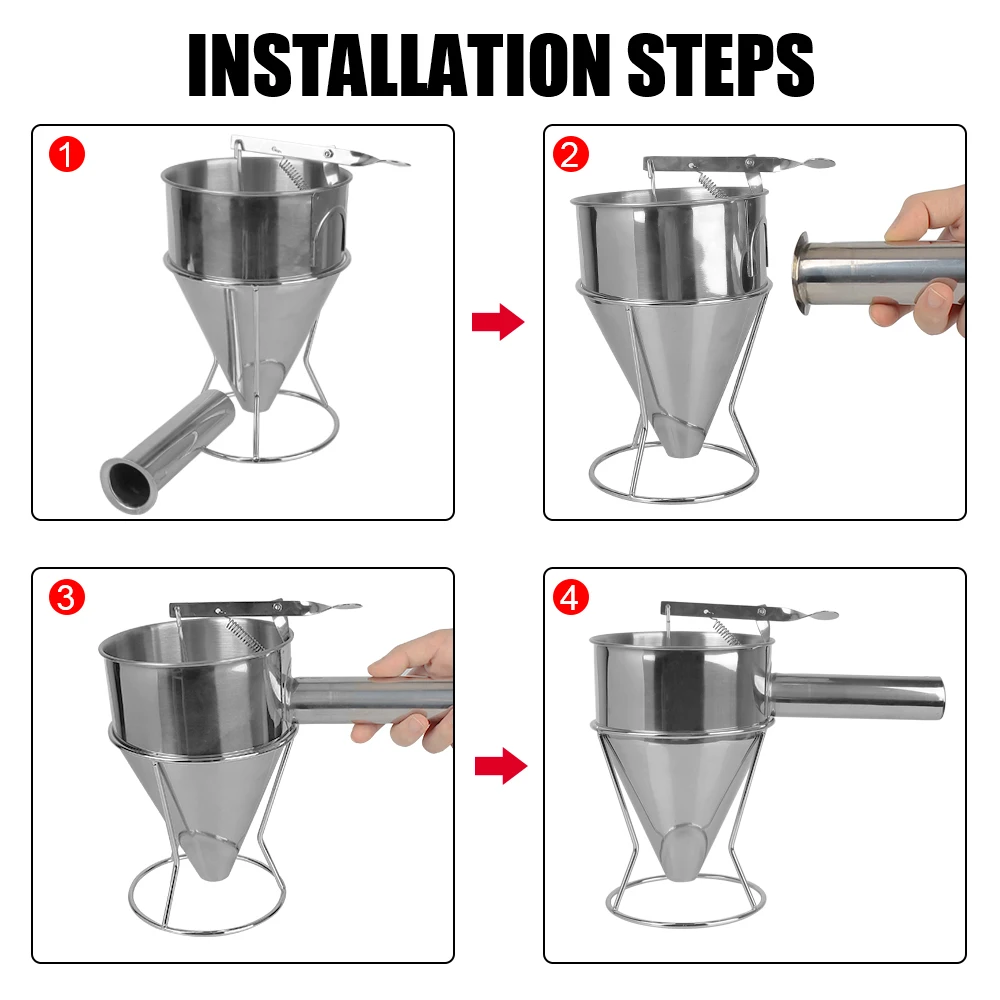 INSTALLATION STEPS

1

2

3

4