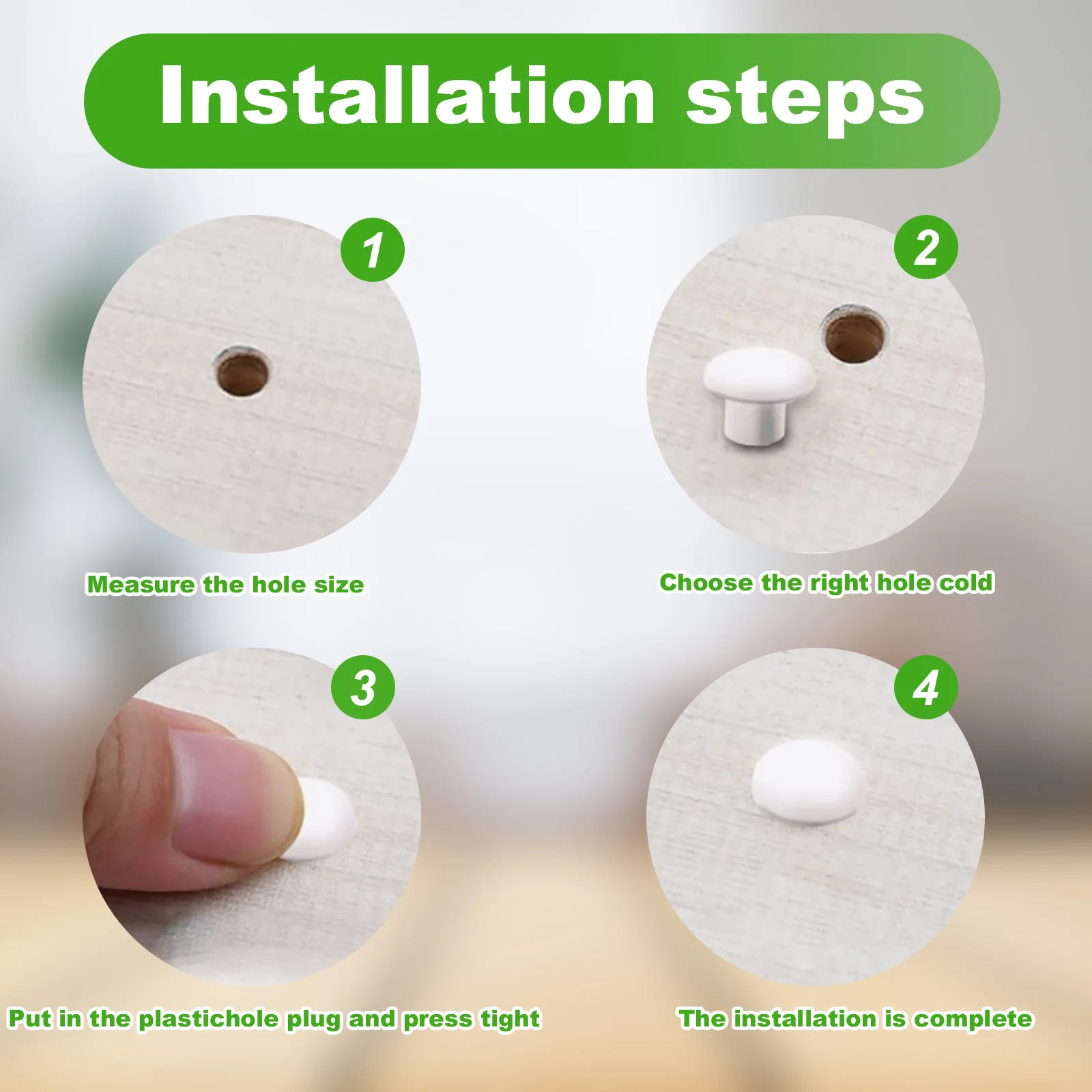 Installation steps

1

Measure the hole size

2

Choose the right hole cold

3

Put in the plastichole plug and press tight

4

The installation is complete