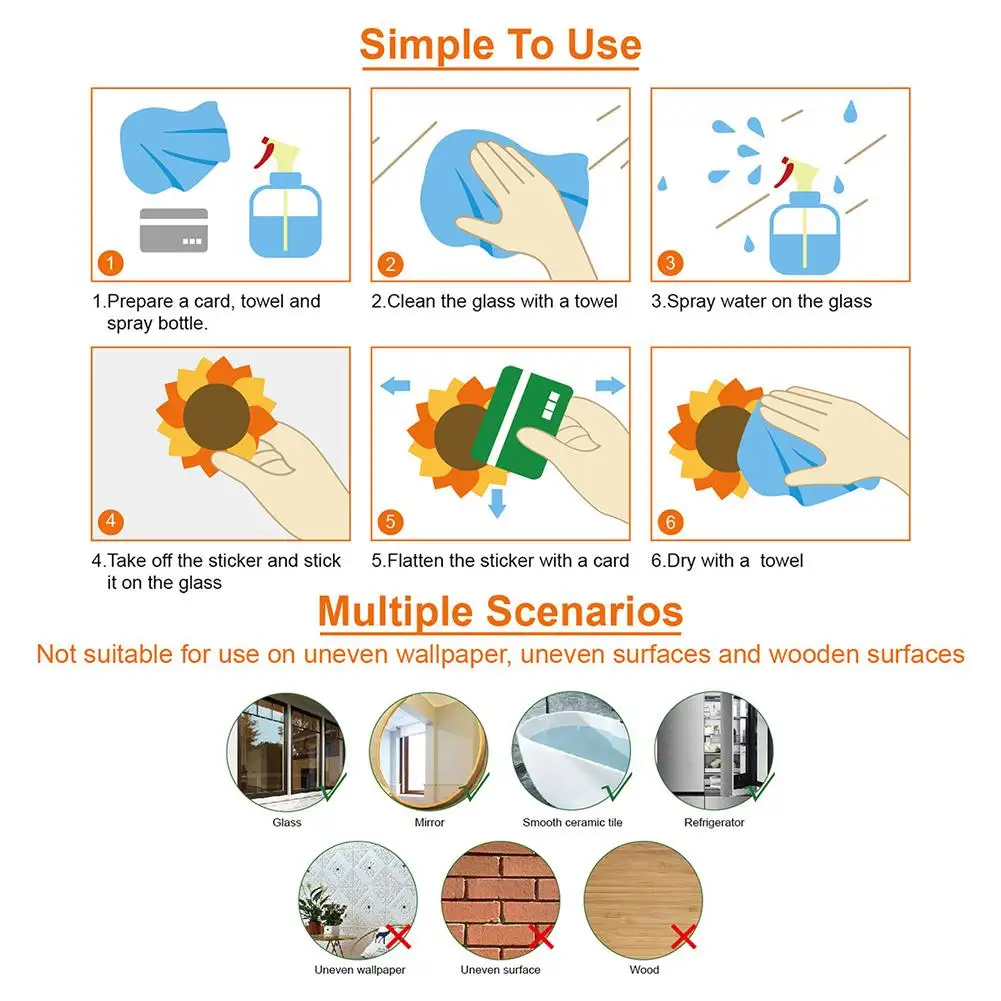 Simple To Use

1

1.Prepare a card, towel and spray bottle.

2

2.Clean the glass with a towel

3

3.Spray water on the glass

4

4.Take off the sticker and stick it on the glass

5

5.Flatten the sticker with a card

6

6.Dry with a towel

Multiple Scenarios

Not suitable for use on uneven wallpaper, uneven surfaces and wooden surfaces

Glass

Mirror

Smooth ceramic tile

Refrigerator

Uneven wallpaper

Uneven surface

Wood