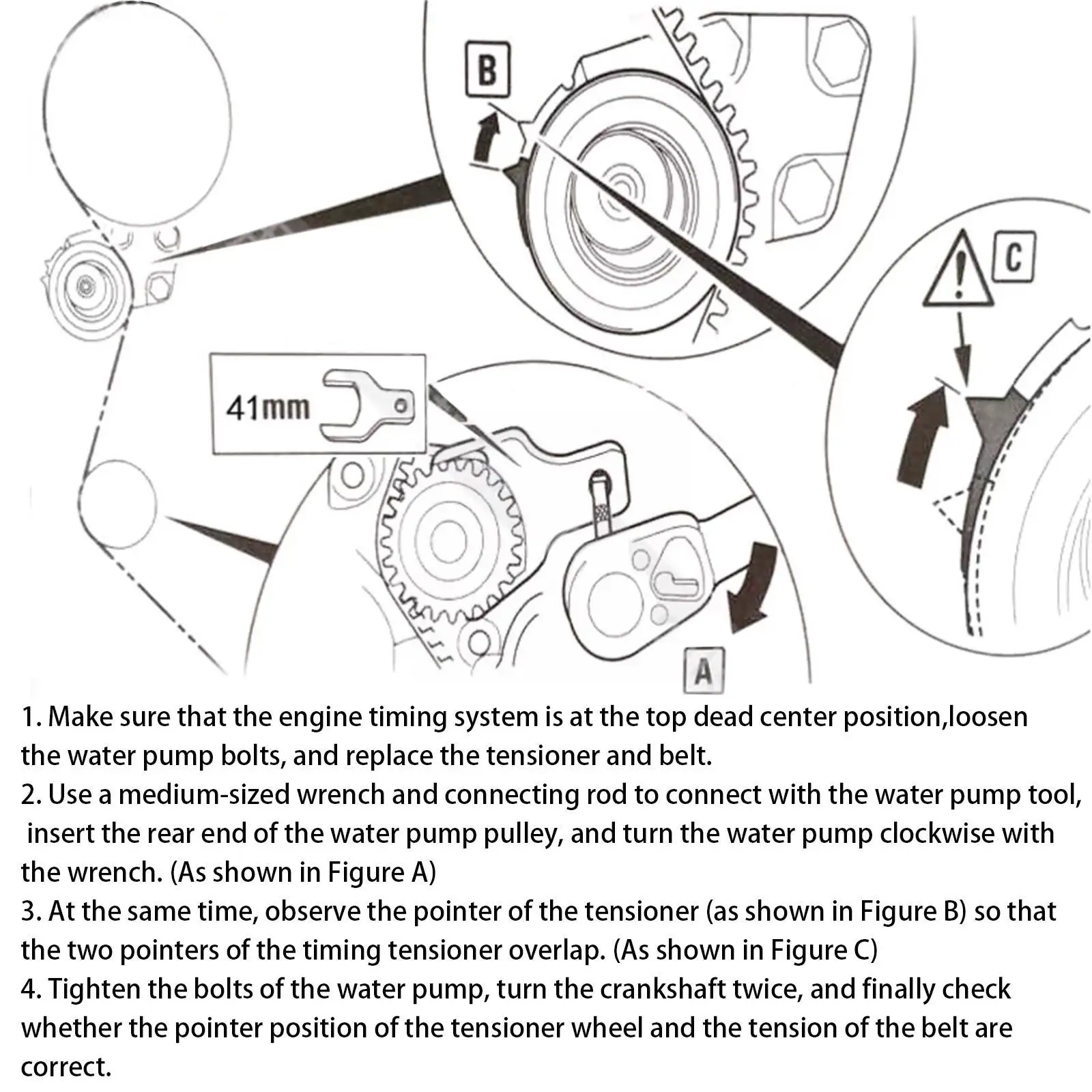 B

C

41mm

A

1. Make sure that the engine timing system is at the top dead center position,loosen the water pump bolts, and replace the tensioner and belt.
2. Use a medium-sized wrench and connecting rod to connect with the water pump tool, insert the rear end of the water pump pulley, and turn the water pump clockwise with the wrench. (As shown in Figure A)
3. At the same time, observe the pointer of the tensioner (as shown in Figure B) so that the two pointers of the timing tensioner overlap. (As shown in Figure C)
4. Tighten the bolts of the water pump, turn the crankshaft twice, and finally check whether the pointer position of the tensioner wheel and the tension of the belt are correct.