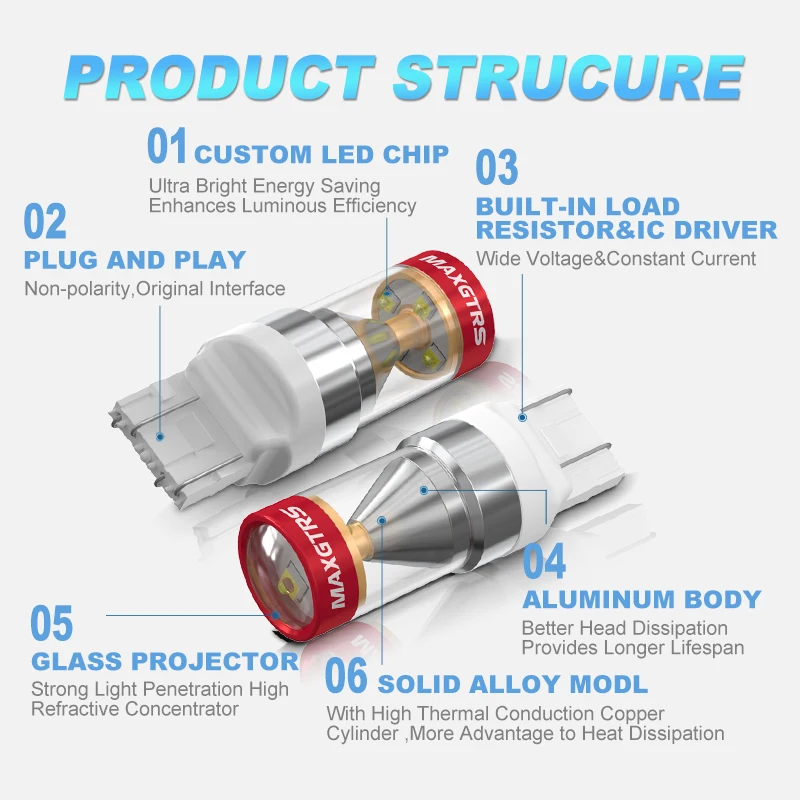 PRODUCT STRUCURE

01 CUSTOM LED CHIP
Ultra Bright Energy Saving
Enhances Luminous Efficiency

02
PLUG AND PLAY
Non-polarity,Original Interface

03
BUILT-IN LOAD
RESISTOR&IC DRIVER
Wide Voltage&Constant Current

MAXGTRS

MAXGTRS

04
ALUMINUM BODY
Better Head Dissipation
Provides Longer Lifespan

05
GLASS PROJECTOR
Strong Light Penetration High
Refractive Concentrator

06 SOLID ALLOY MODL
With High Thermal Conduction Copper
Cylinder ,More Advantage to Heat Dissipation