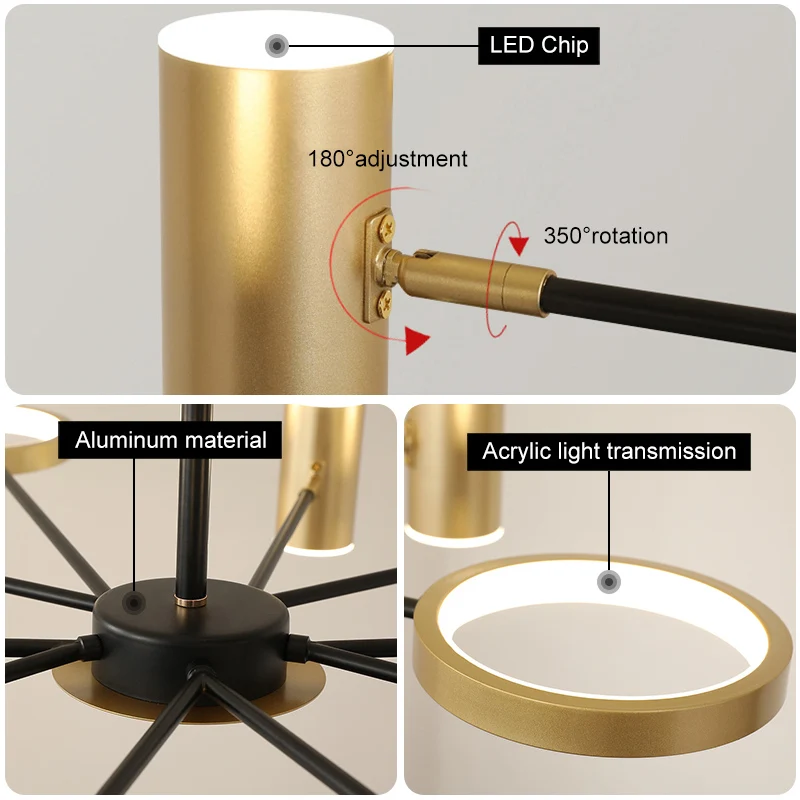 LED Chip

180°adjustment

350°rotation

Aluminum material

Acrylic light transmission