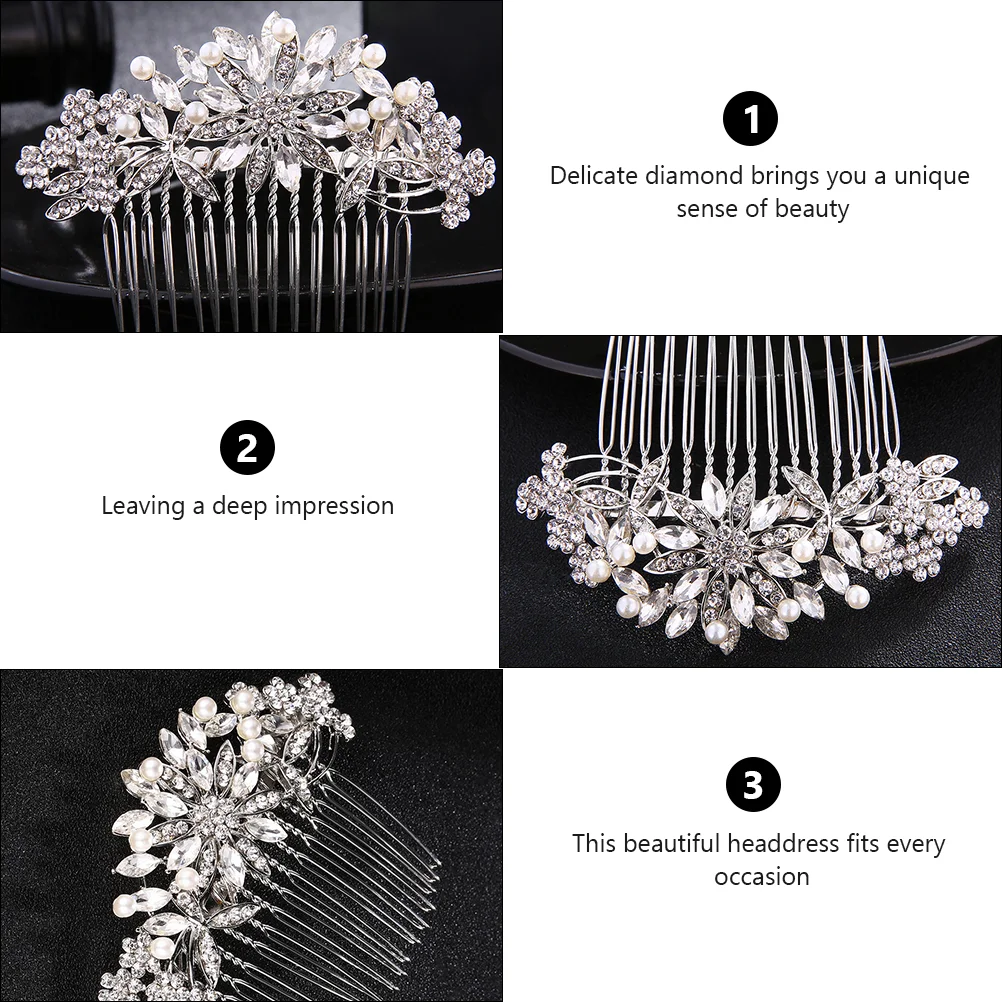 1
Delicate diamond brings you a unique sense of beauty

2
Leaving a deep impression

3
This beautiful headdress fits every occasion