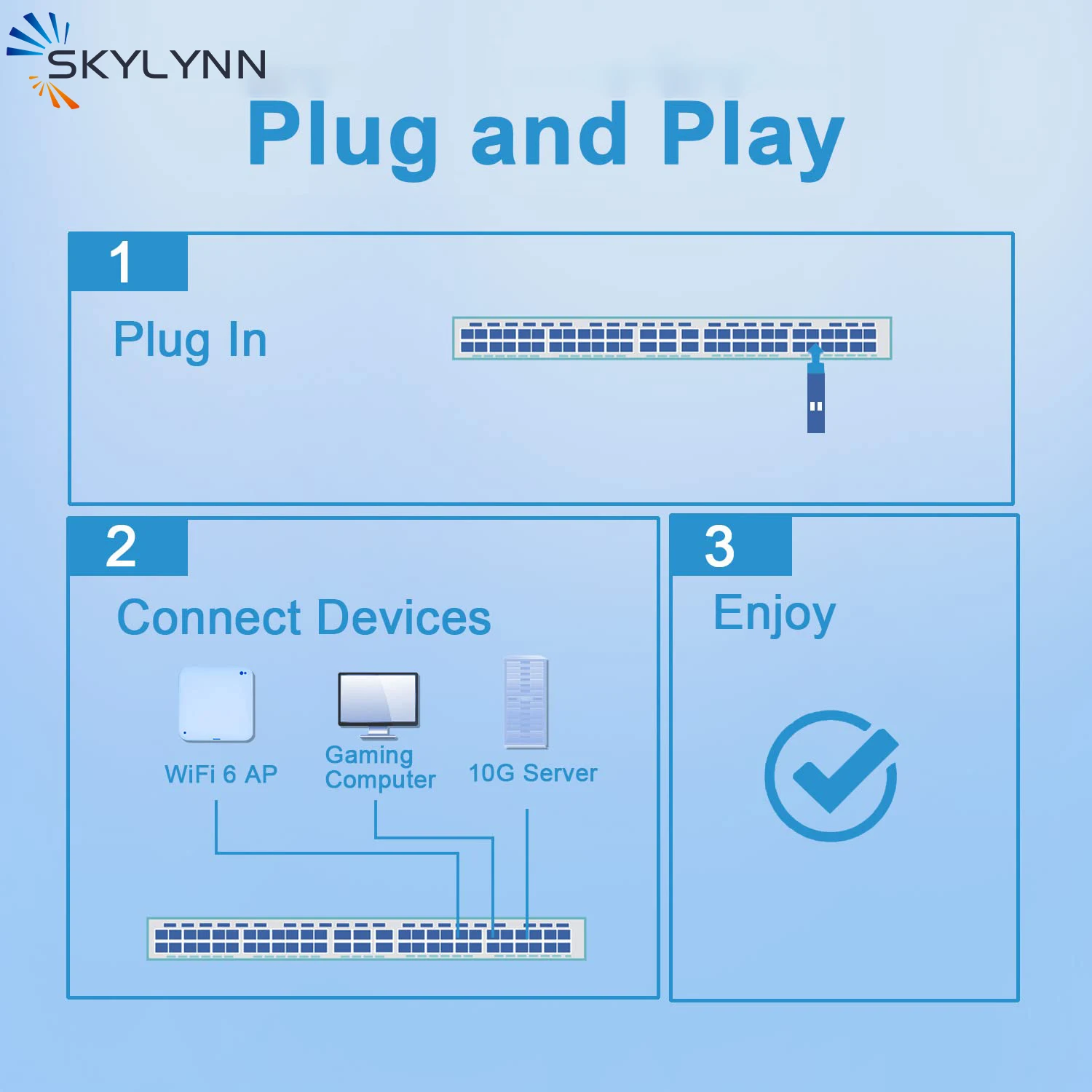 SKYLYNN

Plug and Play

1

Plug In

2

Connect Devices

WiFi 6 AP

Gaming Computer

10G Server

3

Enjoy