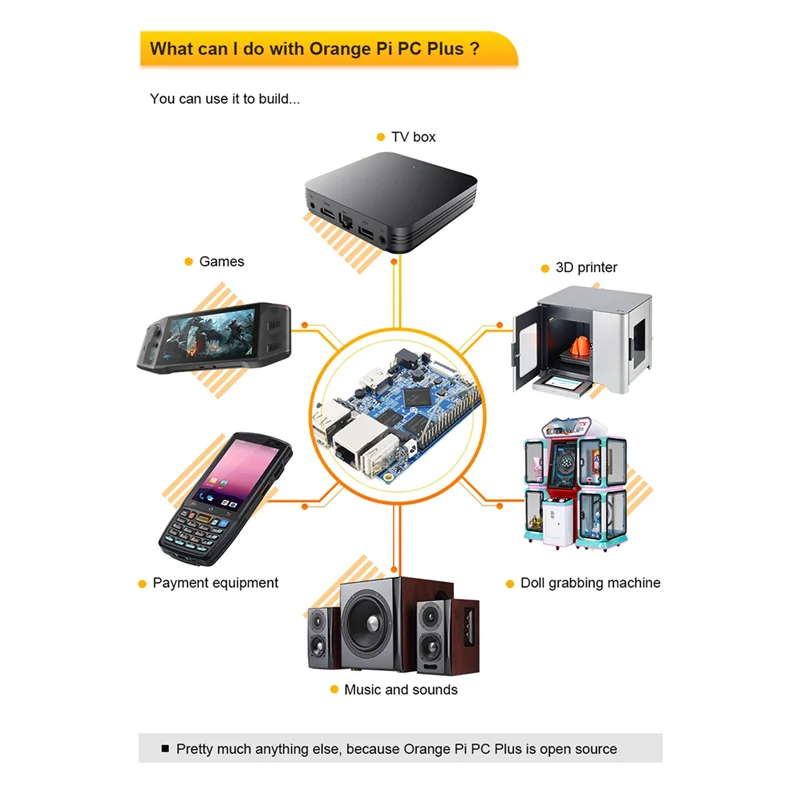 What can I do with Orange Pi PC Plus ?

You can use it to build...

TV box

Games

3D printer

Payment equipment

Doll grabbing machine

Music and sounds

Pretty much anything else, because Orange Pi PC Plus is open source