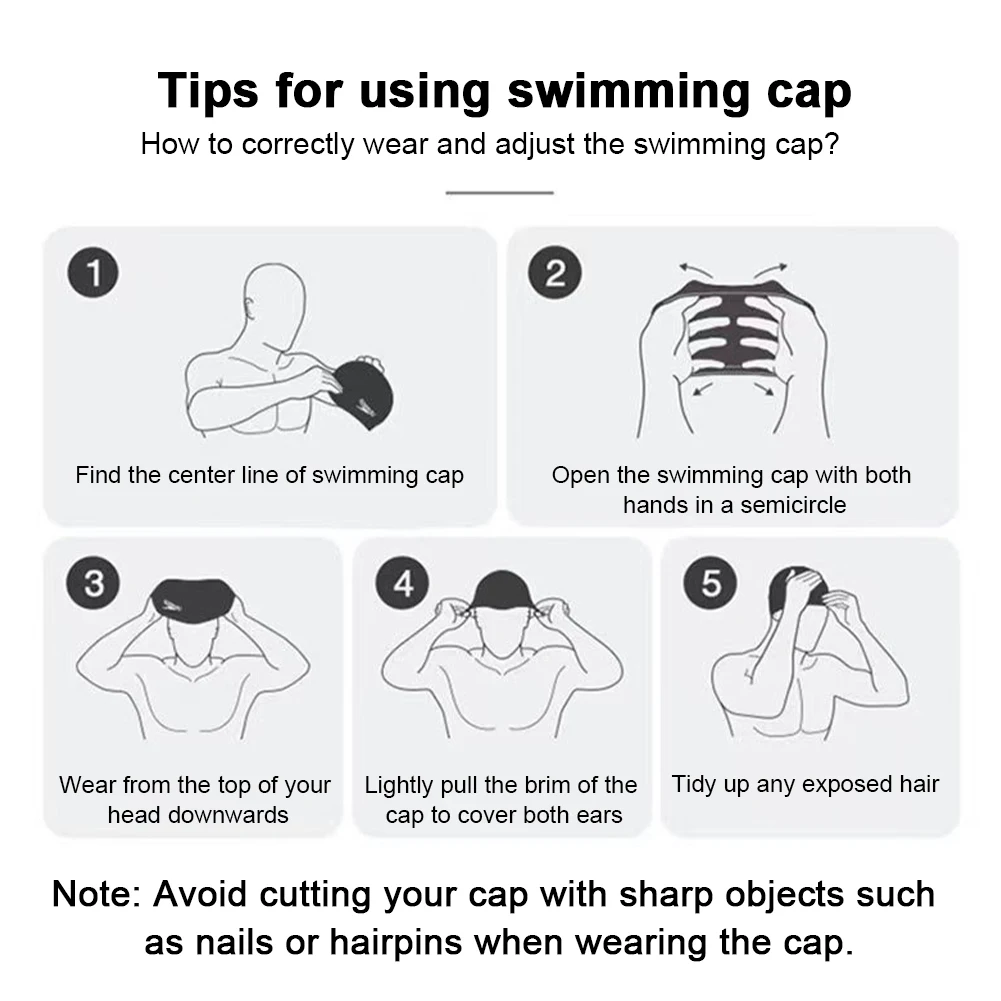 Tips for using swimming cap

How to correctly wear and adjust the swimming cap?

1

Find the center line of swimming cap

2

Open the swimming cap with both hands in a semicircle

3

Wear from the top of your head downwards

4

Lightly pull the brim of the cap to cover both ears

5

Tidy up any exposed hair

Note: Avoid cutting your cap with sharp objects such as nails or hairpins when wearing the cap.