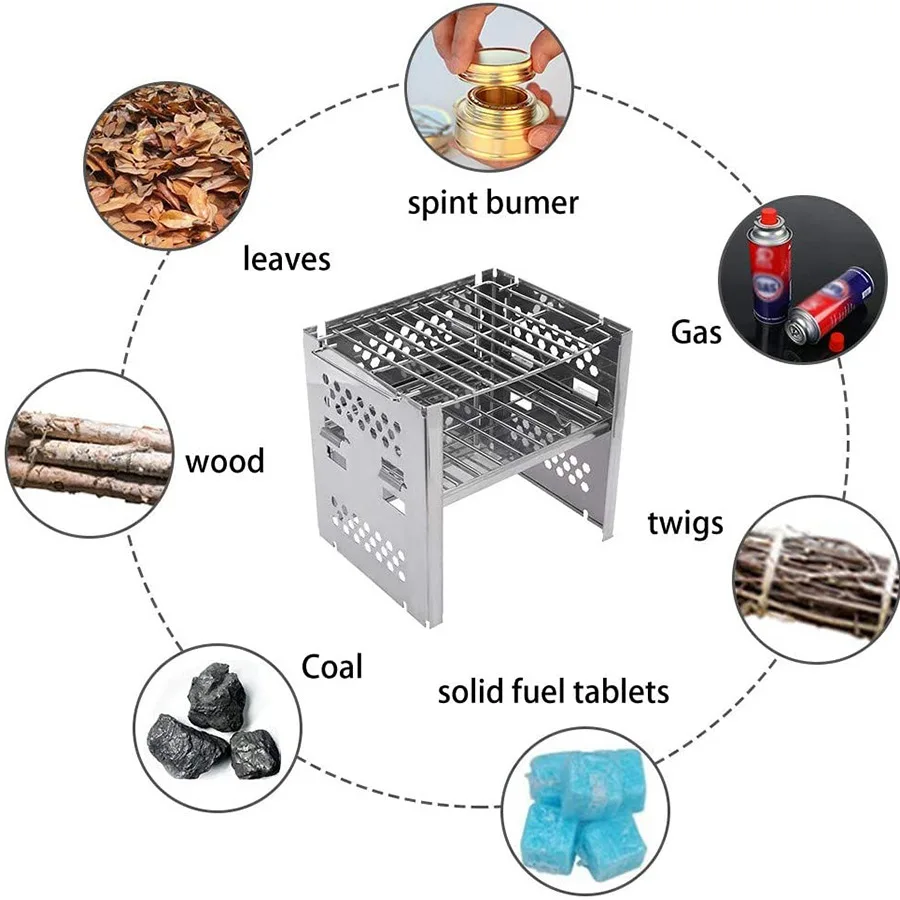 spint bumer

leaves

Gas

wood

twigs

Coal

solid fuel tablets