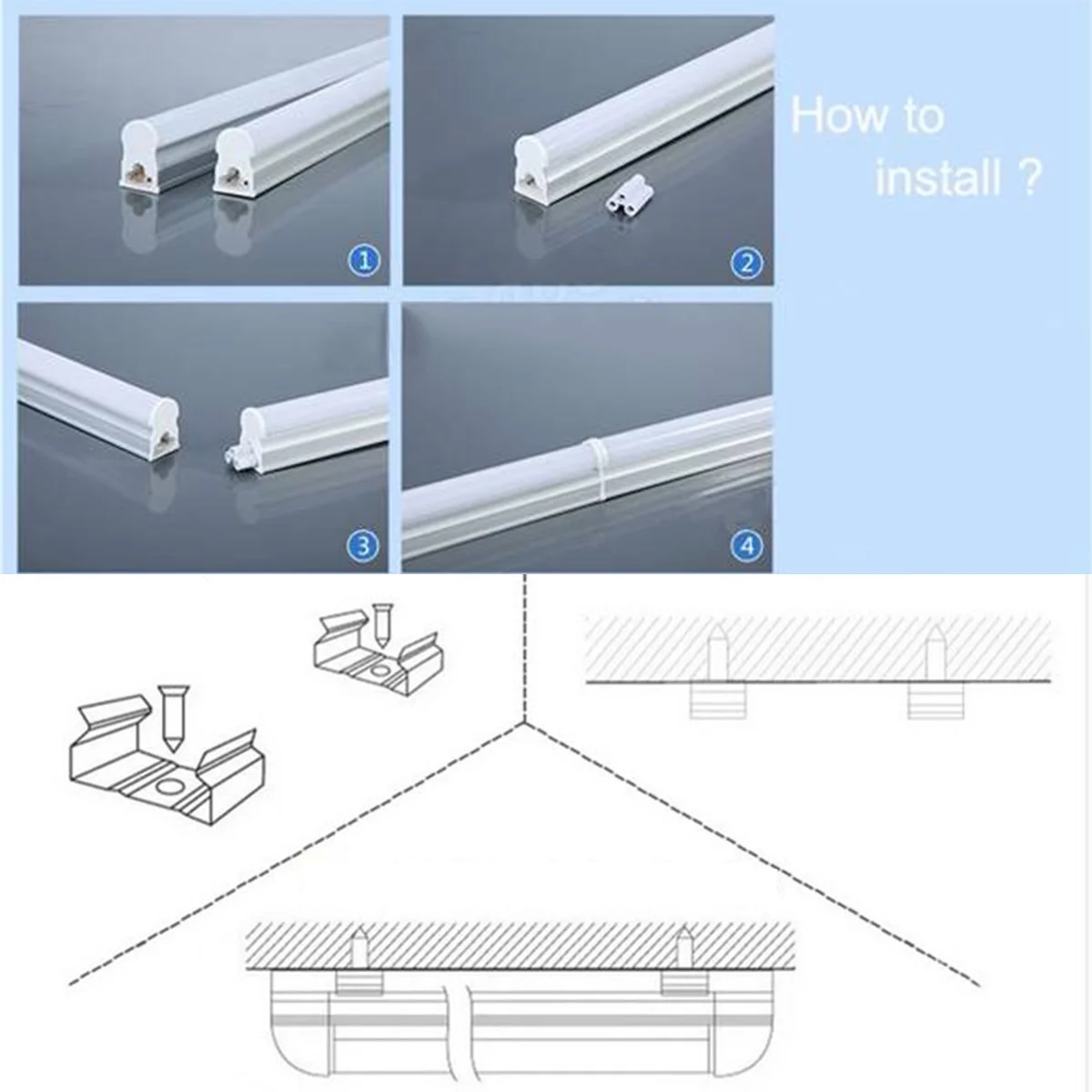 1

2

How to install ?

3

4