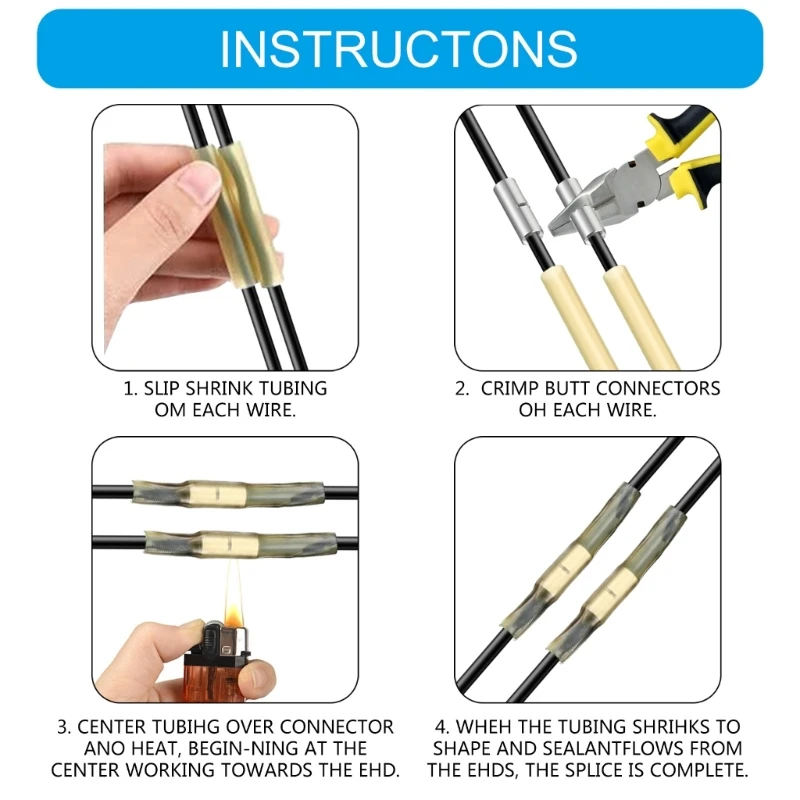 INSTRUCTONS

1. SLIP SHRINK TUBING OM EACH WIRE.

2. CRIMP BUTT CONNECTORS OH EACH WIRE.

3. CENTER TUBIHG OVER CONNECTOR ANO HEAT, BEGIN-NING AT THE CENTER WORKING TOWARDS THE EHD.

4. WHEH THE TUBING SHRIHKS TO SHAPE AND SEALANTFLOWS FROM THE EHDS, THE SPLICE IS COMPLETE.