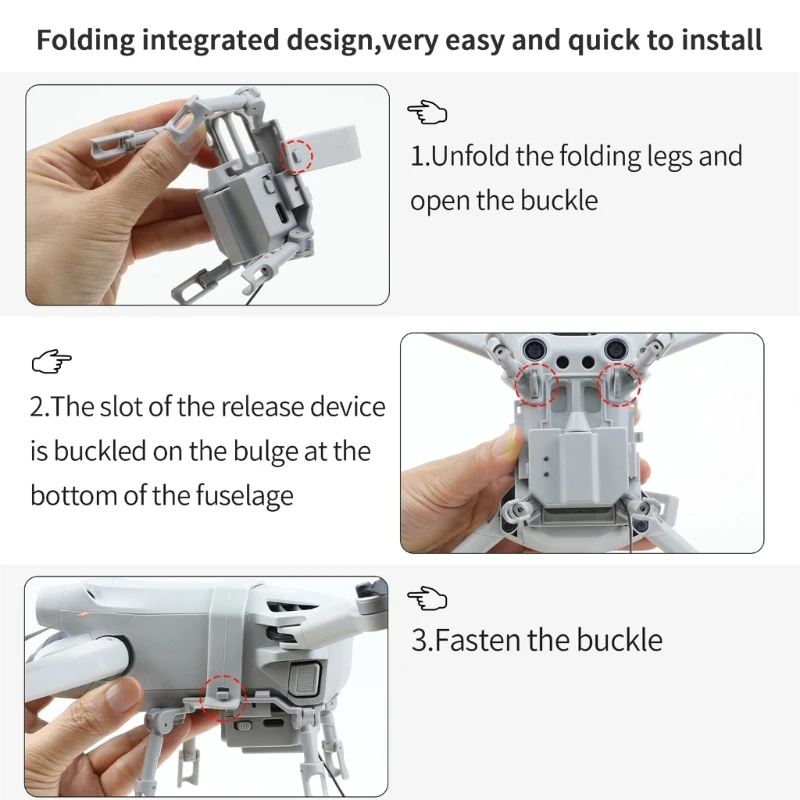 Folding integrated design,very easy and quick to install

1.Unfold the folding legs and open the buckle

2.The slot of the release device is buckled on the bulge at the bottom of the fuselage

3.Fasten the buckle