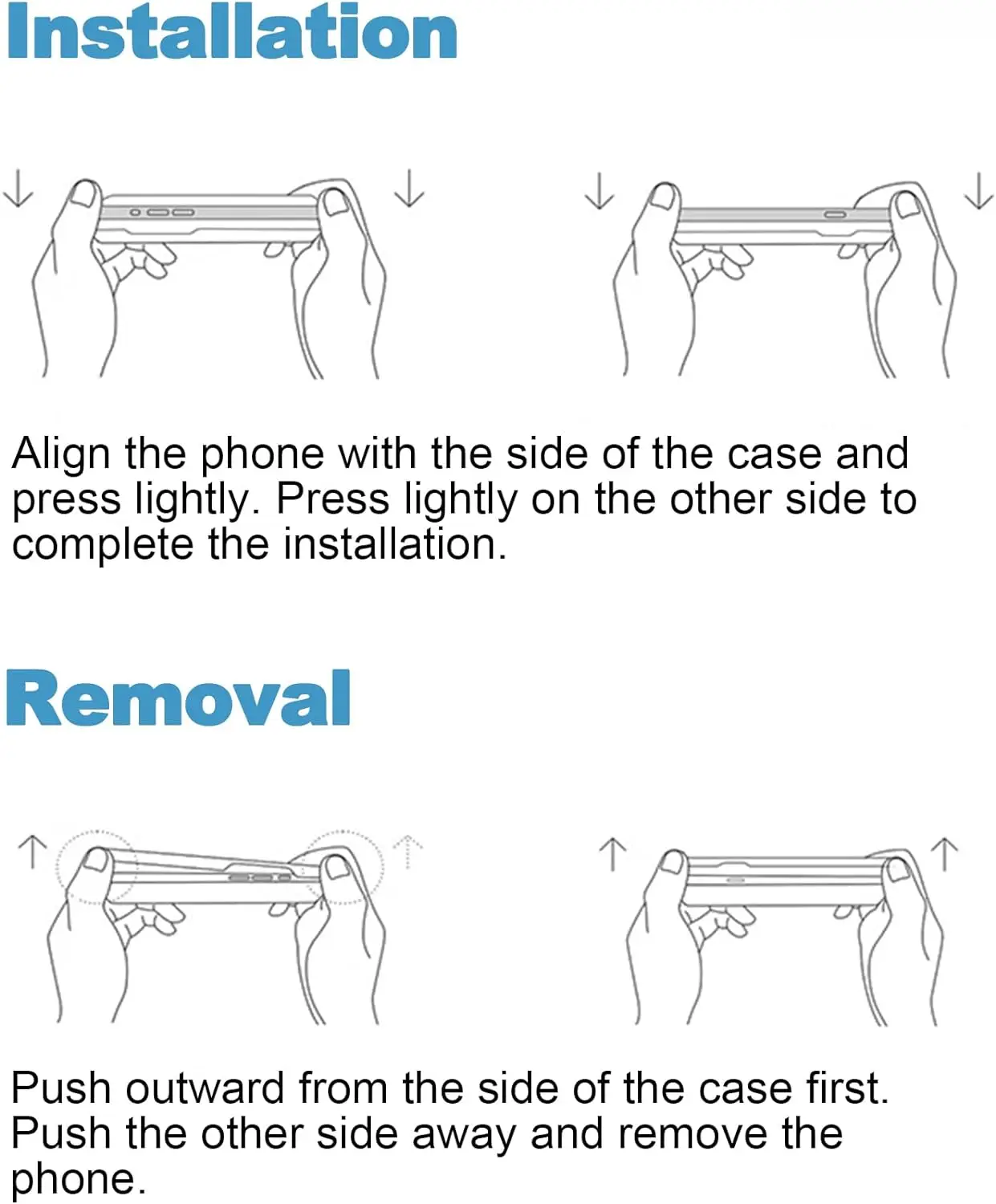 Installation

Align the phone with the side of the case and press lightly. Press lightly on the other side to complete the installation.

Removal

Push outward from the side of the case first. Push the other side away and remove the phone.