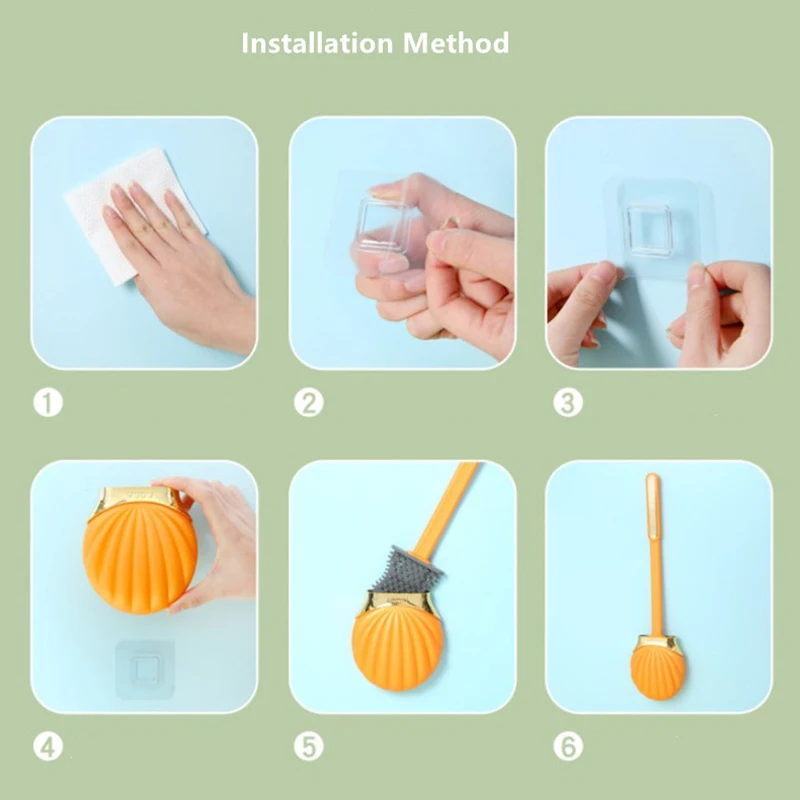 Installation Method

①

②

③

④

⑤

⑥