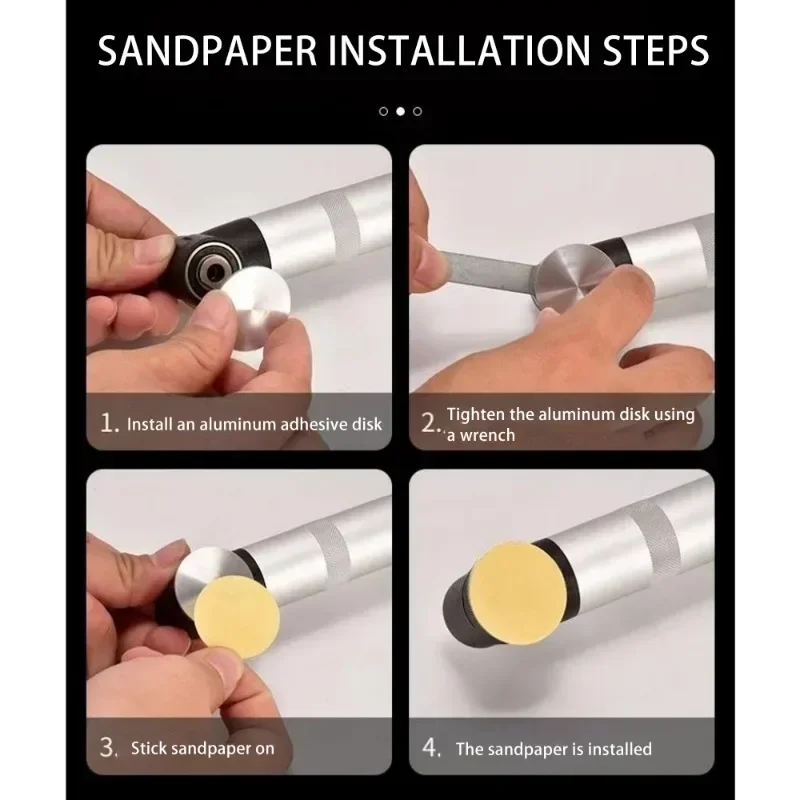 SANDPAPER INSTALLATION STEPS

1. Install an aluminum adhesive disk

2. Tighten the aluminum disk using a wrench

3. Stick sandpaper on

4. The sandpaper is installed