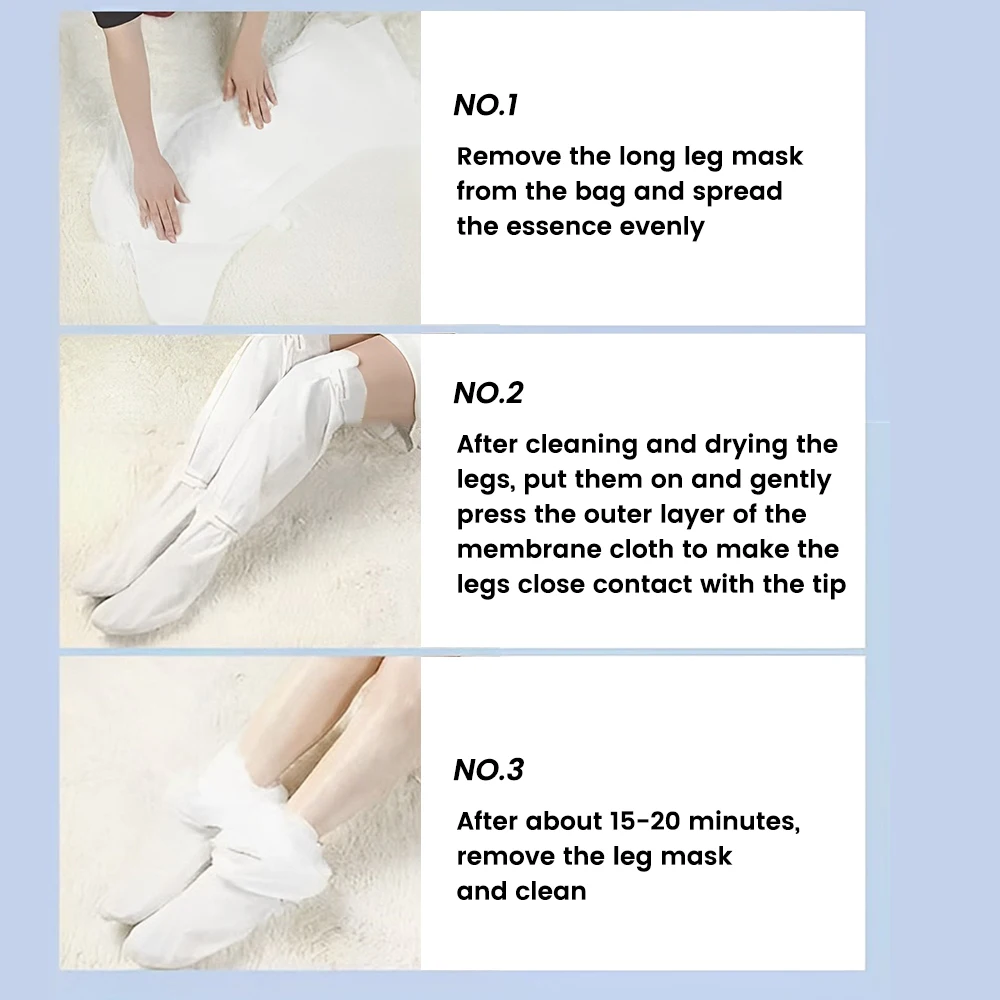 NO.1

Remove the long leg mask from the bag and spread the essence evenly

NO.2

After cleaning and drying the legs, put them on and gently press the outer layer of the membrane cloth to make the legs close contact with the tip

NO.3

After about 15-20 minutes, remove the leg mask and clean