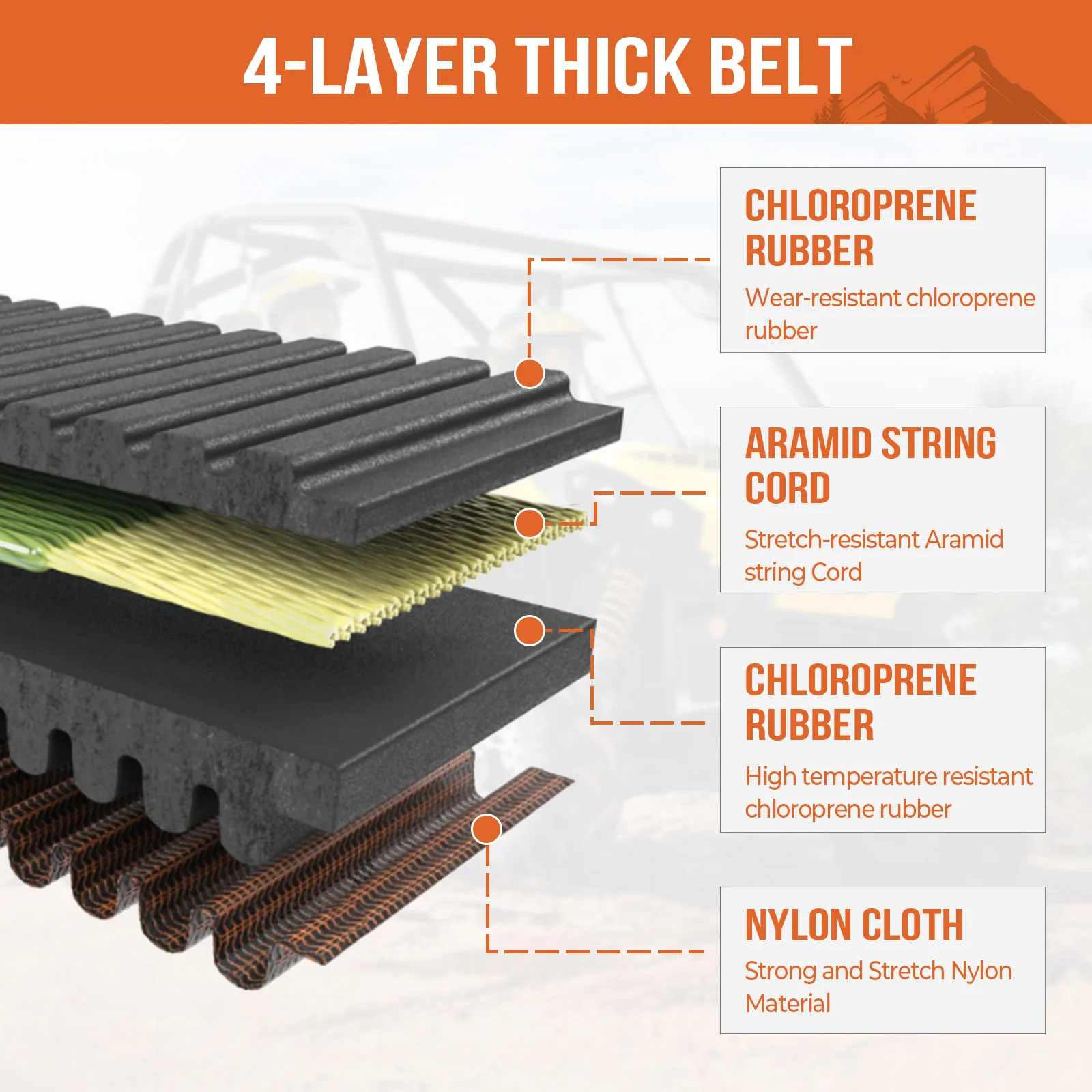 4-LAYER THICK BELT

CHLOROPRENE RUBBER

Wear-resistant chloroprene rubber

ARAMID STRING CORD

Stretch-resistant Aramid string Cord

CHLOROPRENE RUBBER

High temperature resistant chloroprene rubber

NYLON CLOTH

Strong and Stretch Nylon Material