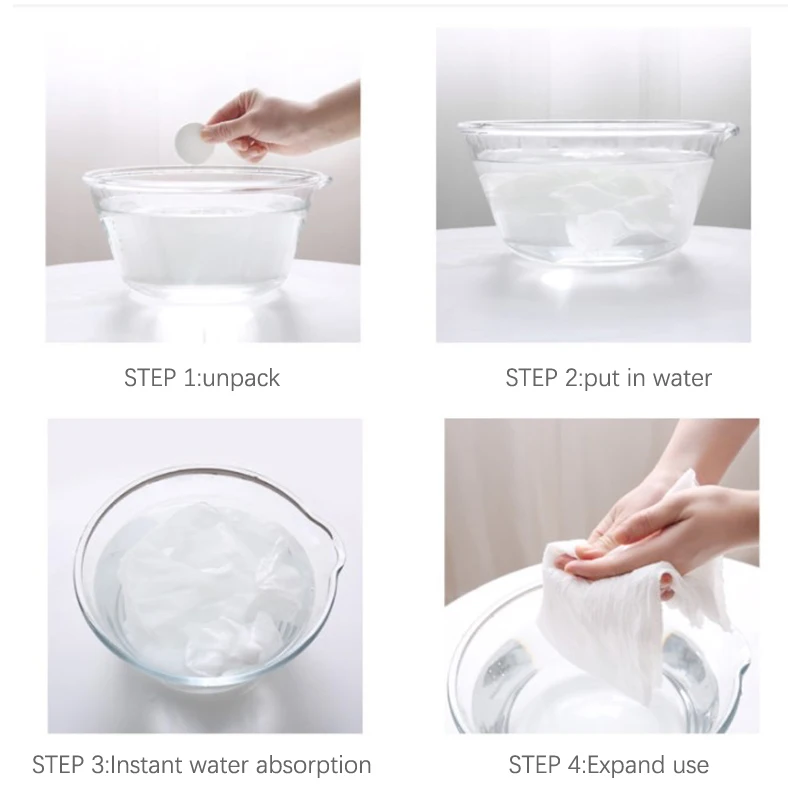 STEP 1:unpack

STEP 2:put in water

STEP 3:Instant water absorption

STEP 4:Expand use