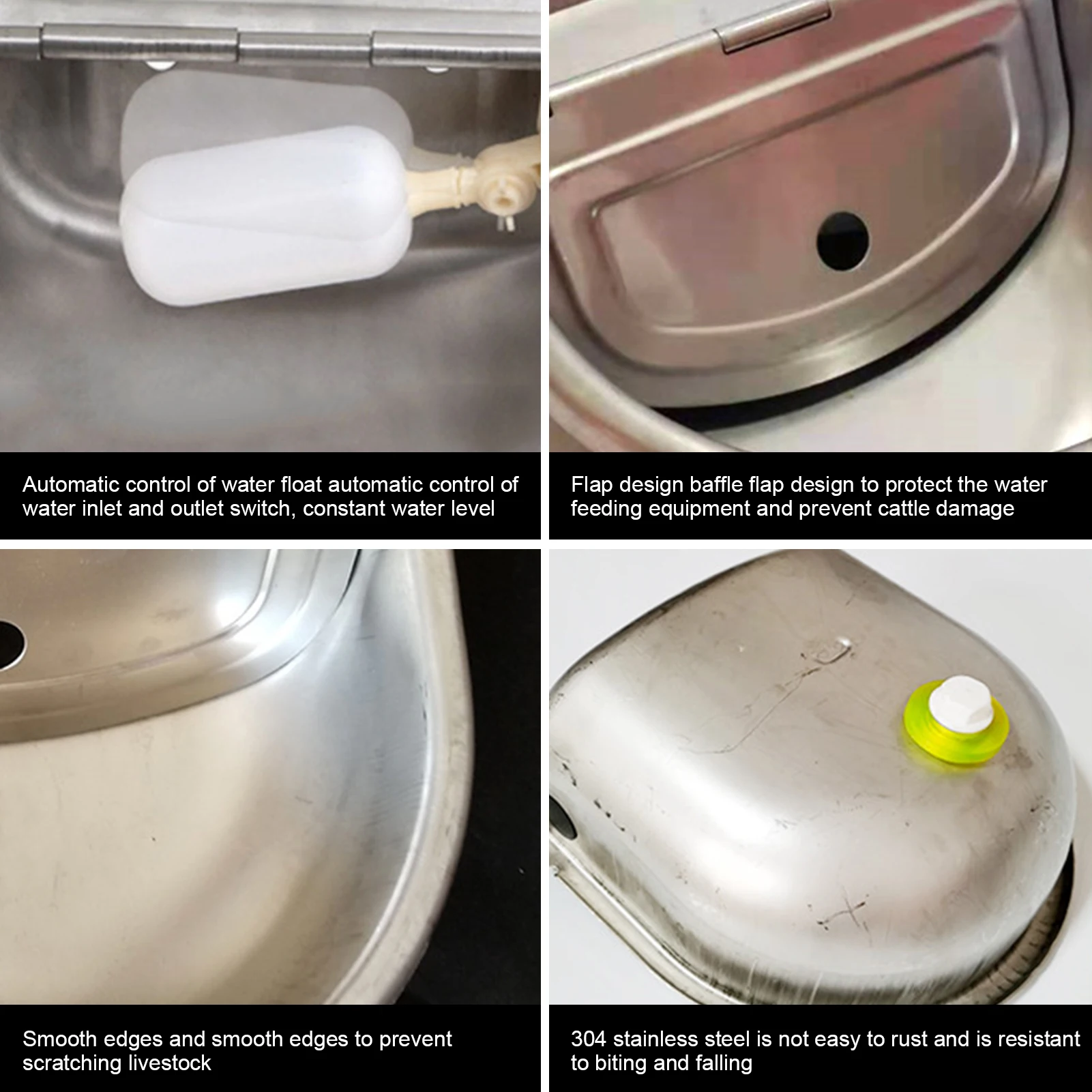 Automatic control of water float automatic control of water inlet and outlet switch, constant water level

Flap design baffle flap design to protect the water feeding equipment and prevent cattle damage

Smooth edges and smooth edges to prevent scratching livestock

304 stainless steel is not easy to rust and is resistant to biting and falling