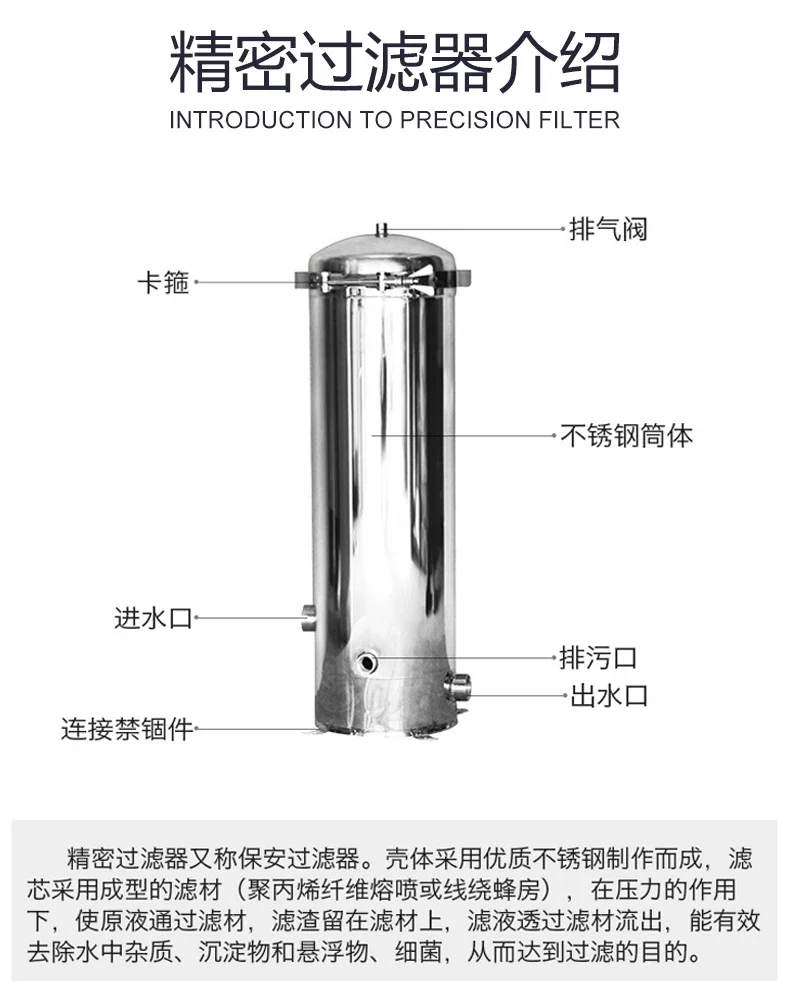 精密过滤器介绍
INTRODUCTION TO PRECISION FILTER

排气阀
卡箍
不锈钢筒体
进水口
排污口
出水口
连接禁锢件

精密过滤器又称保安过滤器。壳体采用优质不锈钢制作而成，滤芯采用成型的滤材（聚丙烯纤维熔喷或线绕蜂房），在压力的作用下，使原液通过滤材，滤渣留在滤材上，滤液透过滤材流出，能有效去除水中杂质、沉淀物和悬浮物、细菌，从而达到过滤的目的。