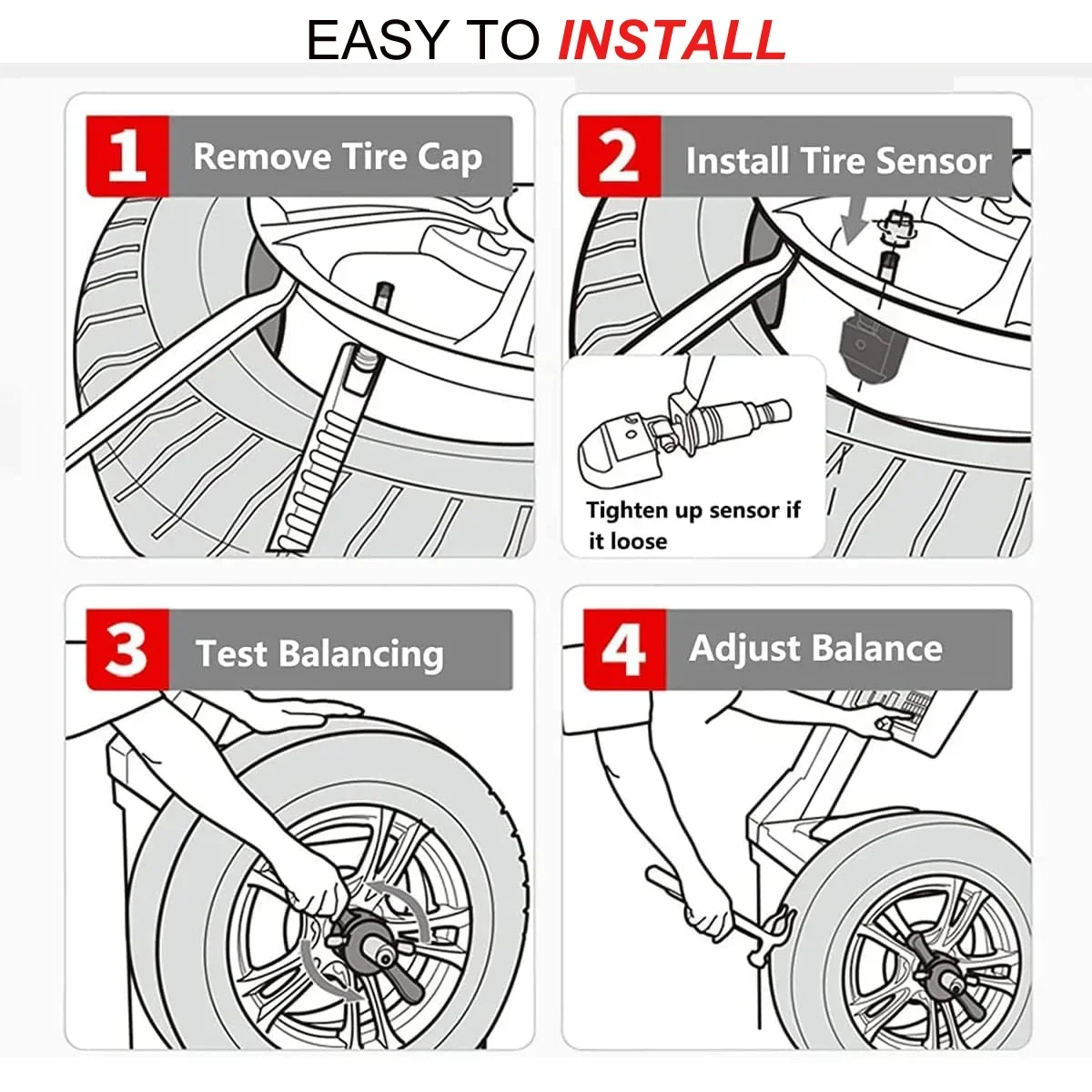 EASY TO INSTALL

1 Remove Tire Cap

2 Install Tire Sensor

Tighten up sensor if it loose

3 Test Balancing

4 Adjust Balance