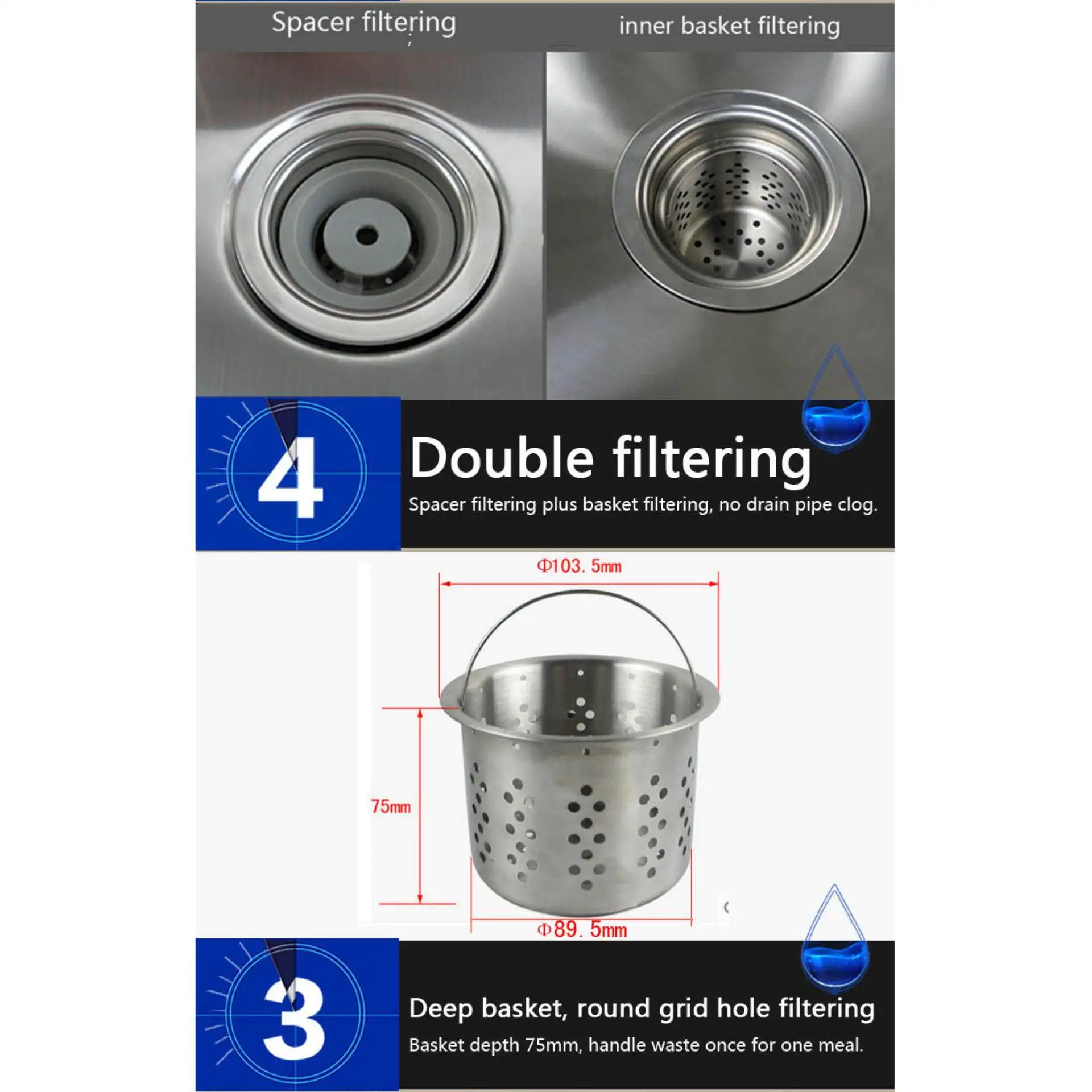 Spacer filtering

inner basket filtering

4

Double filtering

Spacer filtering plus basket filtering, no drain pipe clog.

Φ103. 5mm

75mm

Φ89. 5mm

3

Deep basket, round grid hole filtering

Basket depth 75mm, handle waste once for one meal.